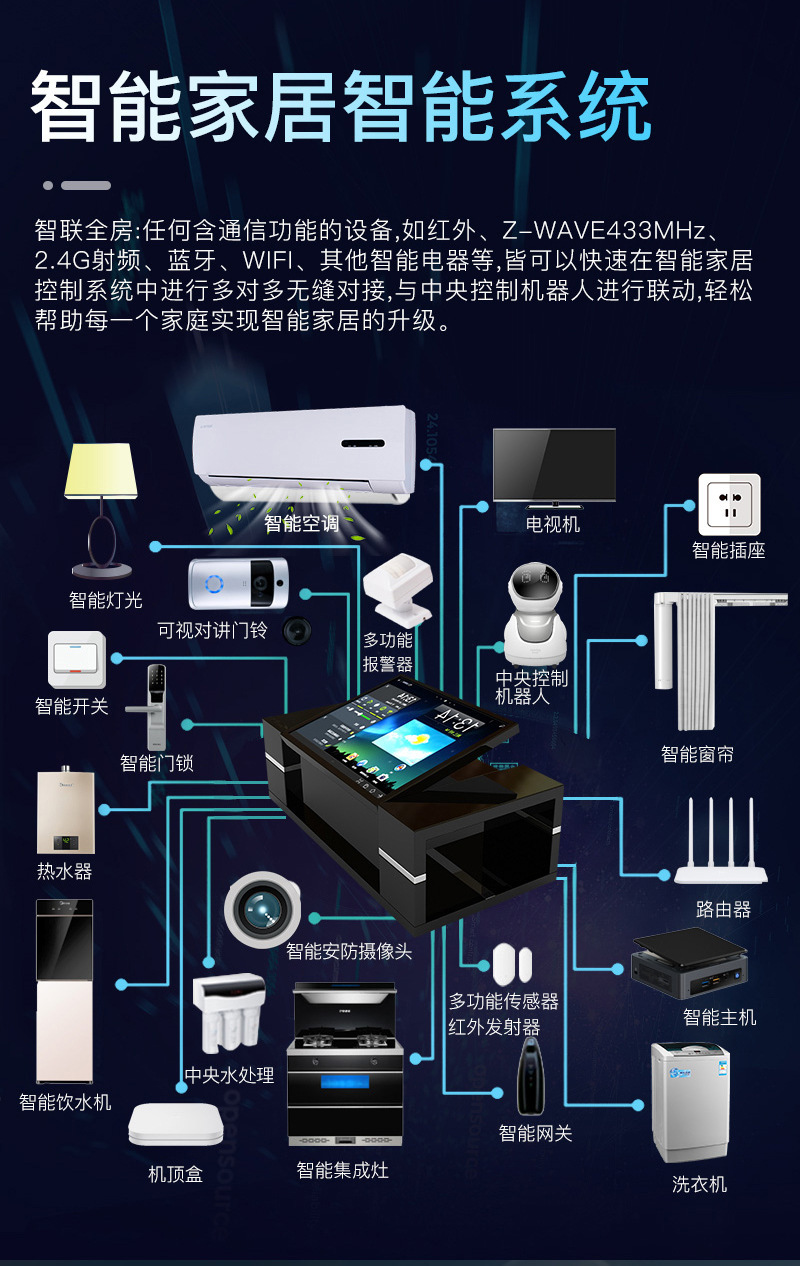 智能家居智能系统

智联全房:任何含通信功能的设备,如红外、Z-WAVE433MHz、2.4G射频、蓝牙、WIFI、其他智能电器等,皆可以快速在智能家居控制系统中进行多对多无缝对接,与中央控制机器人进行联动,轻松帮助每一个家庭实现智能家居的升级。

智能空调
电视机
智能插座
智能灯光
可视对讲门铃
多功能报警器
中央控制机器人
智能开关
智能门锁
智能窗帘
热水器
路由器
智能安防摄像头
多功能传感器
红外发射器
智能主机
中央水处理
智能饮水机
智能网关
机顶盒
智能集成灶
洗衣机