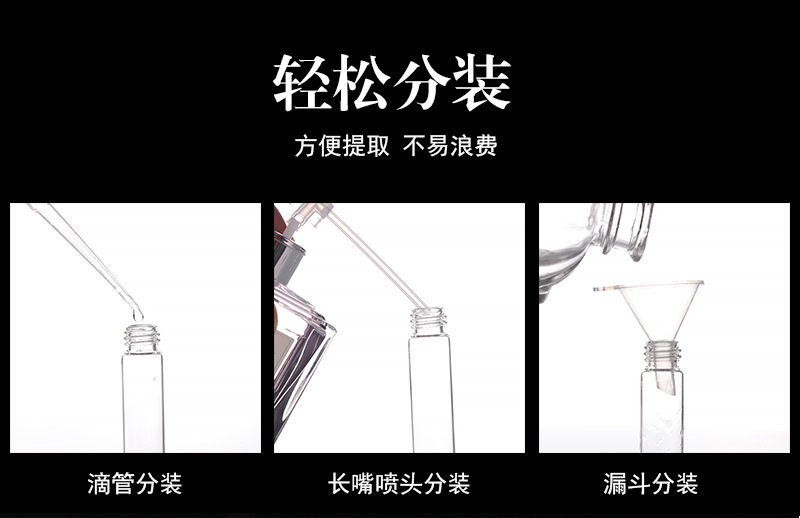 轻松分装

方便提取 不易浪费

滴管分装

长嘴喷头分装

漏斗分装