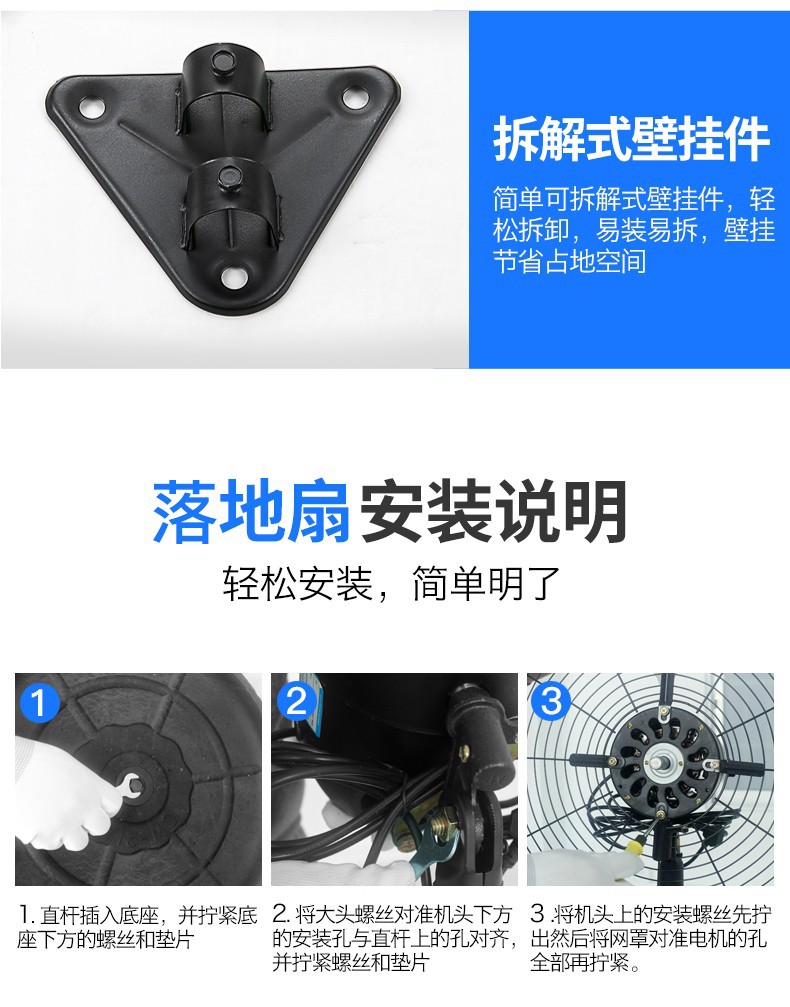 拆解式壁挂件

简单可拆解式壁挂件，轻松拆卸，易装易拆，壁挂节省占地空间

落地扇安装说明

轻松安装，简单明了

1

2

3

1. 直杆插入底座，并拧紧底座下方的螺丝和垫片

2. 将大头螺丝对准机头下方的安装孔与直杆上的孔对齐，并拧紧螺丝和垫片

3 .将机头上的安装螺丝先拧出然后将网罩对准电机的孔全部再拧紧。