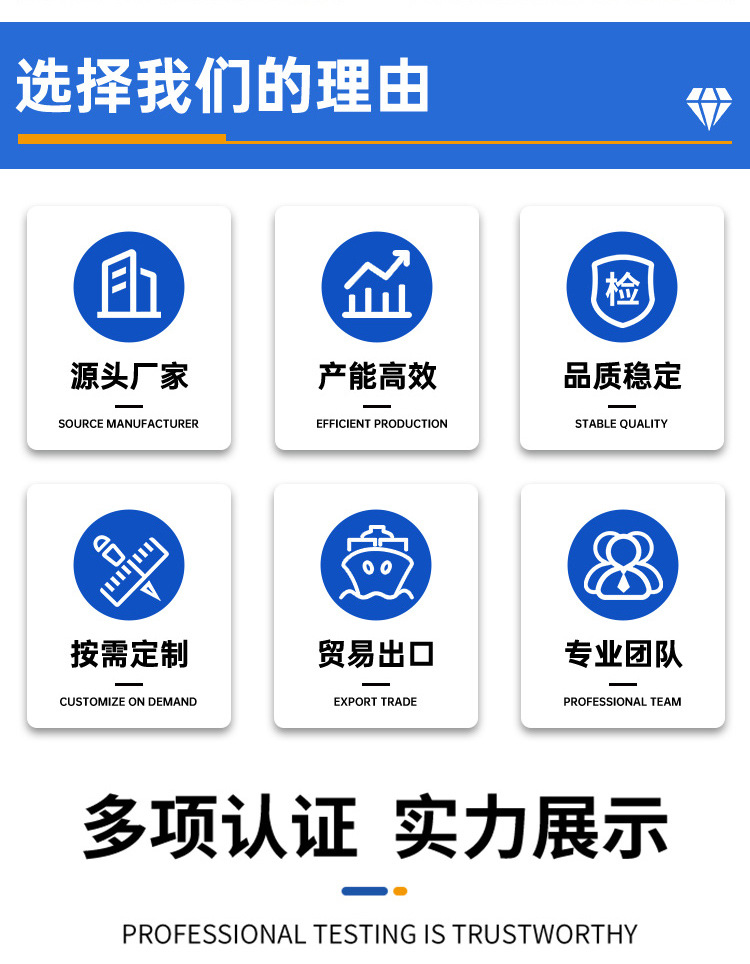 选择我们的理由

检

源头厂家

SOURCE MANUFACTURER

产能高效

EFFICIENT PRODUCTION

品质稳定

STABLE QUALITY

按需定制

CUSTOMIZE ON DEMAND

贸易出口

EXPORT TRADE

专业团队

PROFESSIONAL TEAM

多项认证 实力展示

PROFESSIONAL TESTING IS TRUSTWORTHY