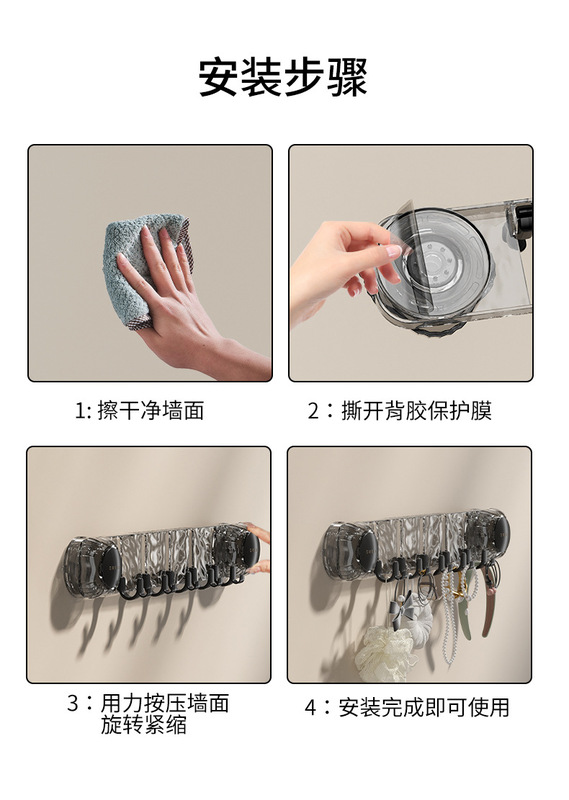 安装步骤

1: 擦干净墙面

2：撕开背胶保护膜

3：用力按压墙面
旋转紧缩

4：安装完成即可使用