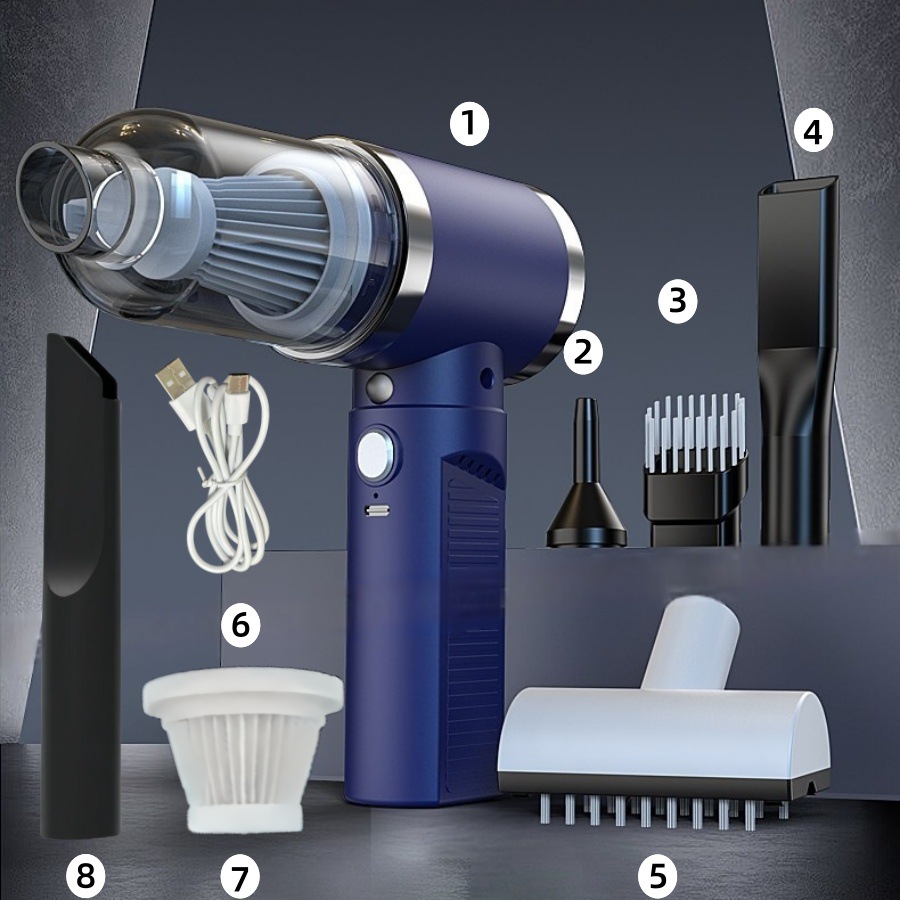 1
4
3
2
6
8
7
5