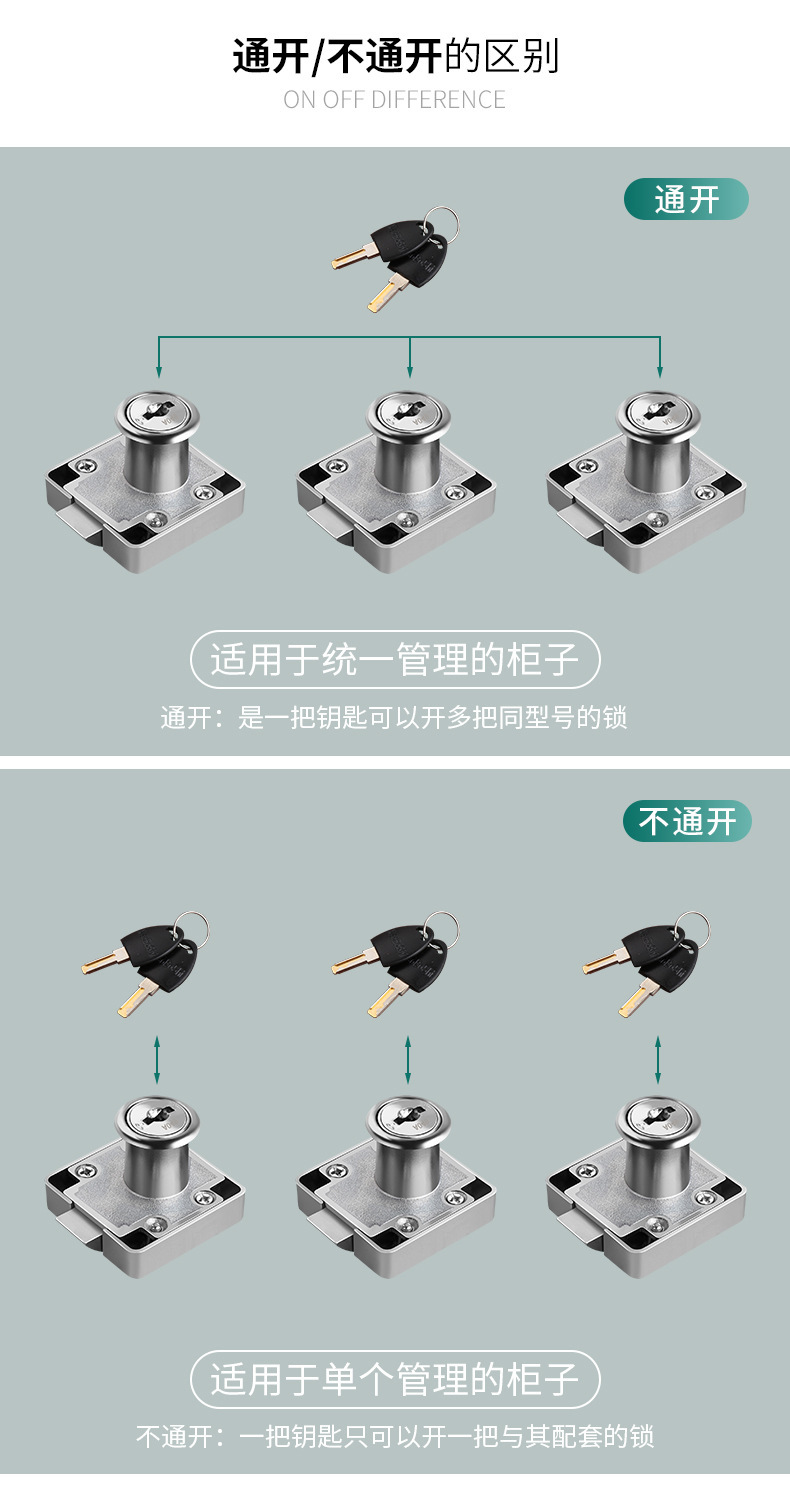 通开/不通开的区别
ON OFF DIFFERENCE

通开

适用于统一管理的柜子
通开：是一把钥匙可以开多把同型号的锁

不通开

适用于单个管理的柜子
不通开：一把钥匙只可以开一把与其配套的锁