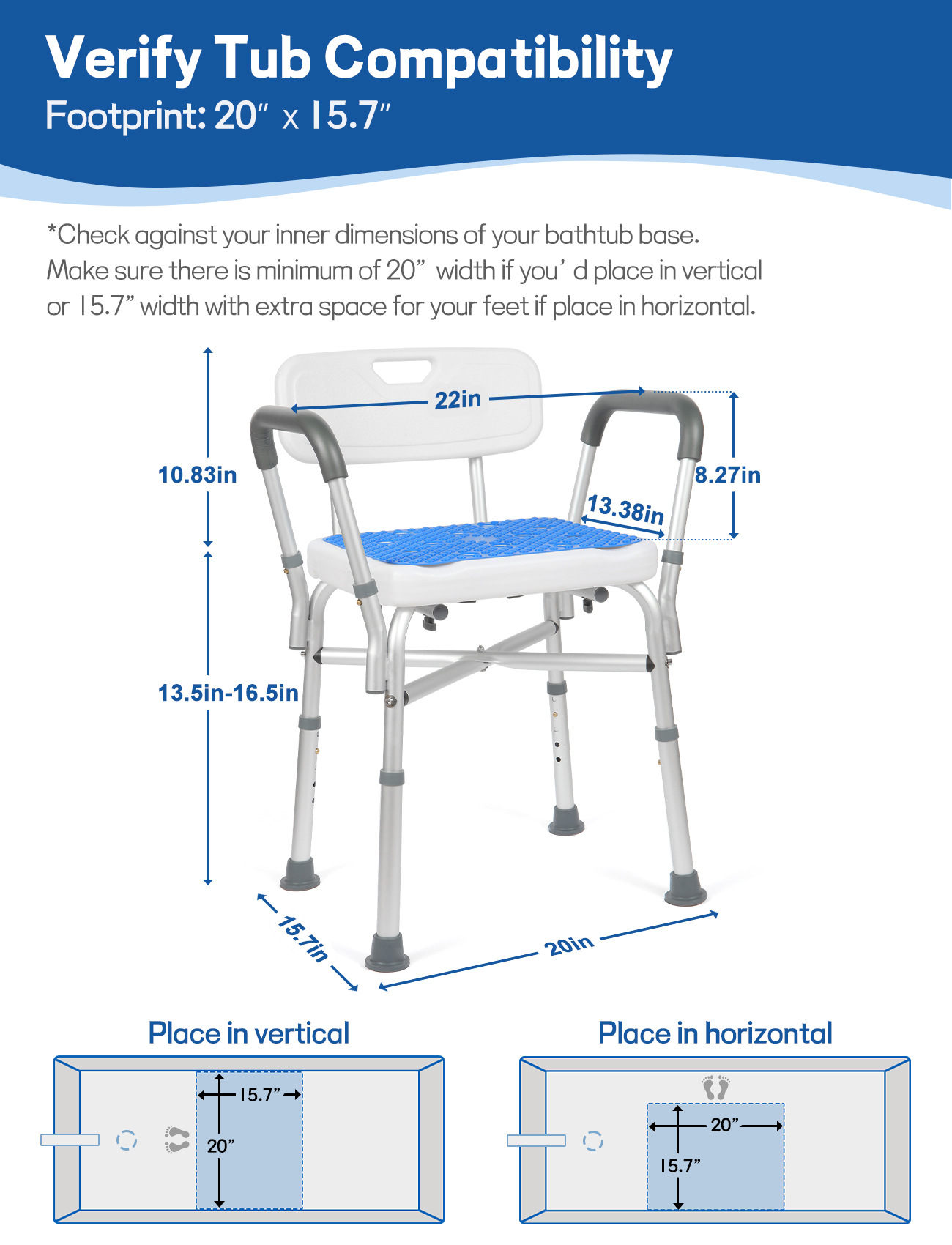 Verify Tub Compatibility
Footprint: 20″ x 15.7″

*Check against your inner dimensions of your bathtub base. Make sure there is minimum of 20” width if you’ d place in vertical or 15.7” width with extra space for your feet if place in horizontal.

22in
10.83in
8.27in
13.38in
13.5in-16.5in
15.7in
20in

Place in vertical
15.7”
20”

Place in horizontal
20”
15.7”