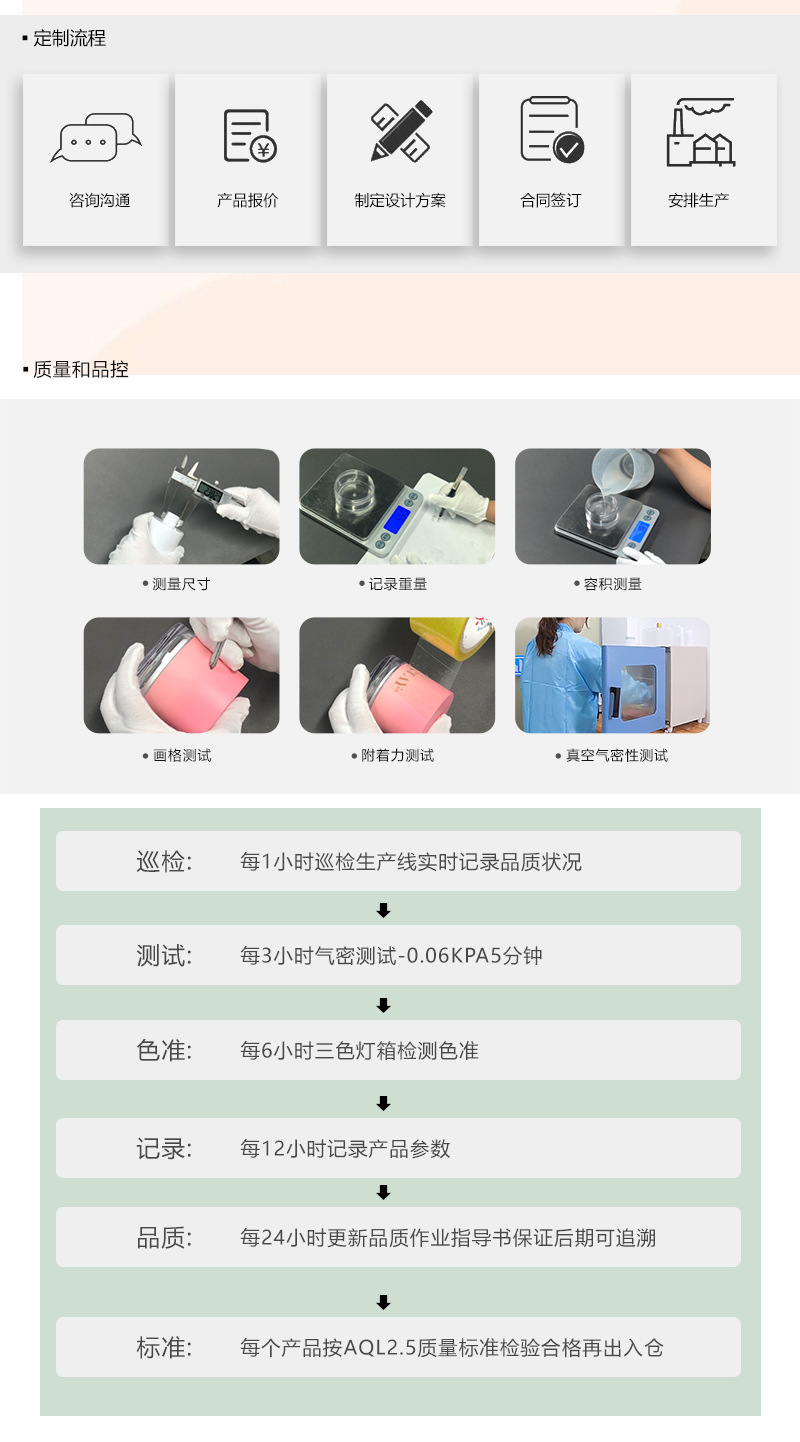 ▪ 定制流程

咨询沟通

产品报价

制定设计方案

合同签订

安排生产

▪ 质量和品控

• 测量尺寸

• 记录重量

• 容积测量

• 画格测试

• 附着力测试

• 真空气密性测试

巡检: 每1小时巡检生产线实时记录品质状况

测试: 每3小时气密测试-0.06KPA5分钟

色准: 每6小时三色灯箱检测色准

记录: 每12小时记录产品参数

品质: 每24小时更新品质作业指导书保证后期可追溯

标准: 每个产品按AQL2.5质量标准检验合格再出入仓