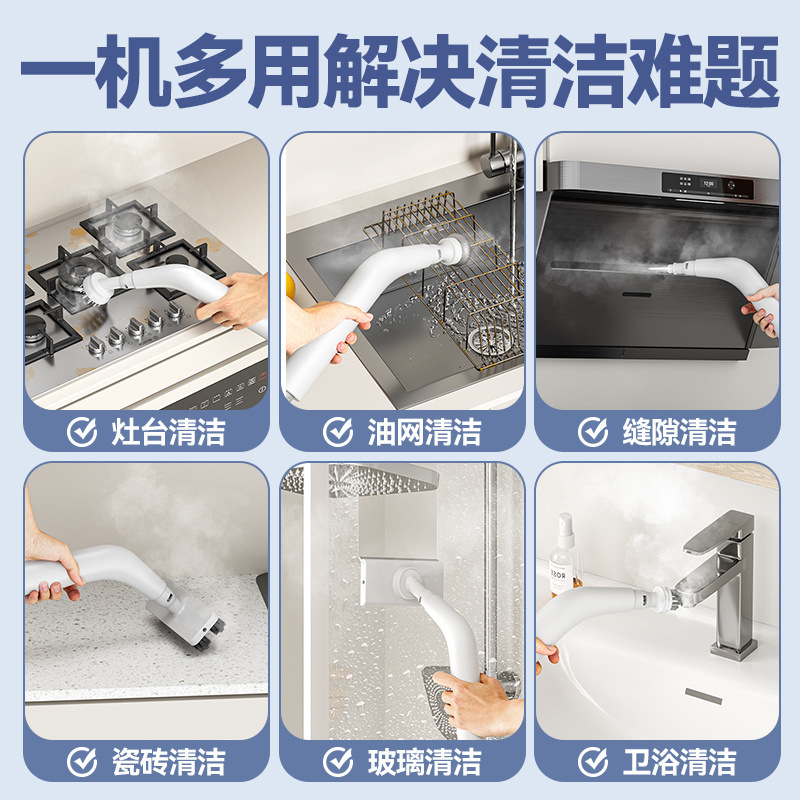 一机多用解决清洁难题

灶台清洁

油网清洁

缝隙清洁

瓷砖清洁

玻璃清洁

卫浴清洁