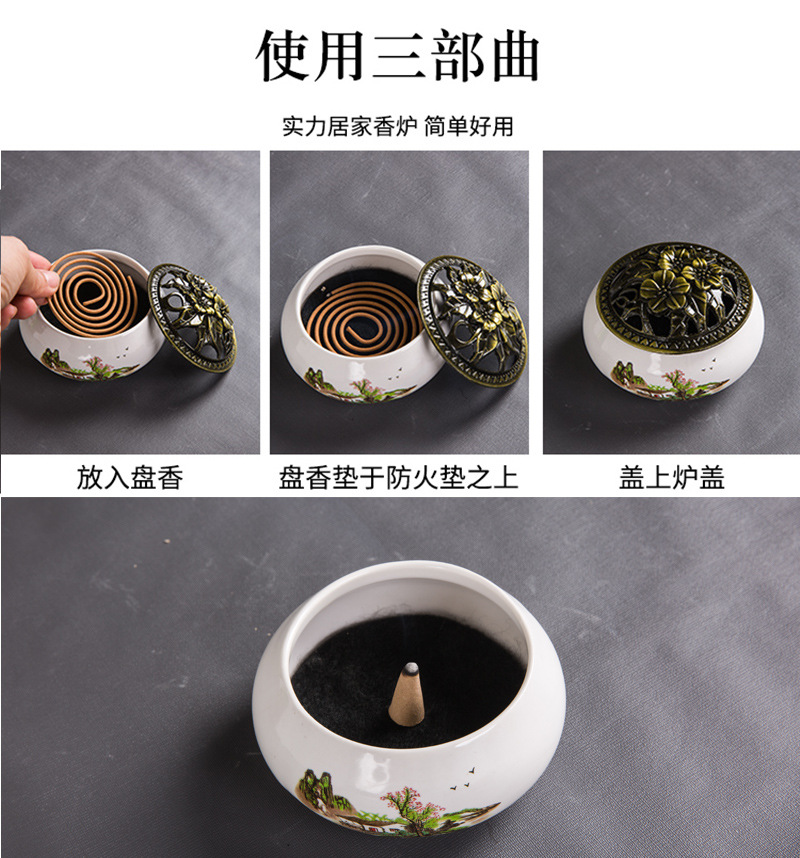 使用三部曲

实力居家香炉 简单好用

放入盘香

盘香垫于防火垫之上

盖上炉盖