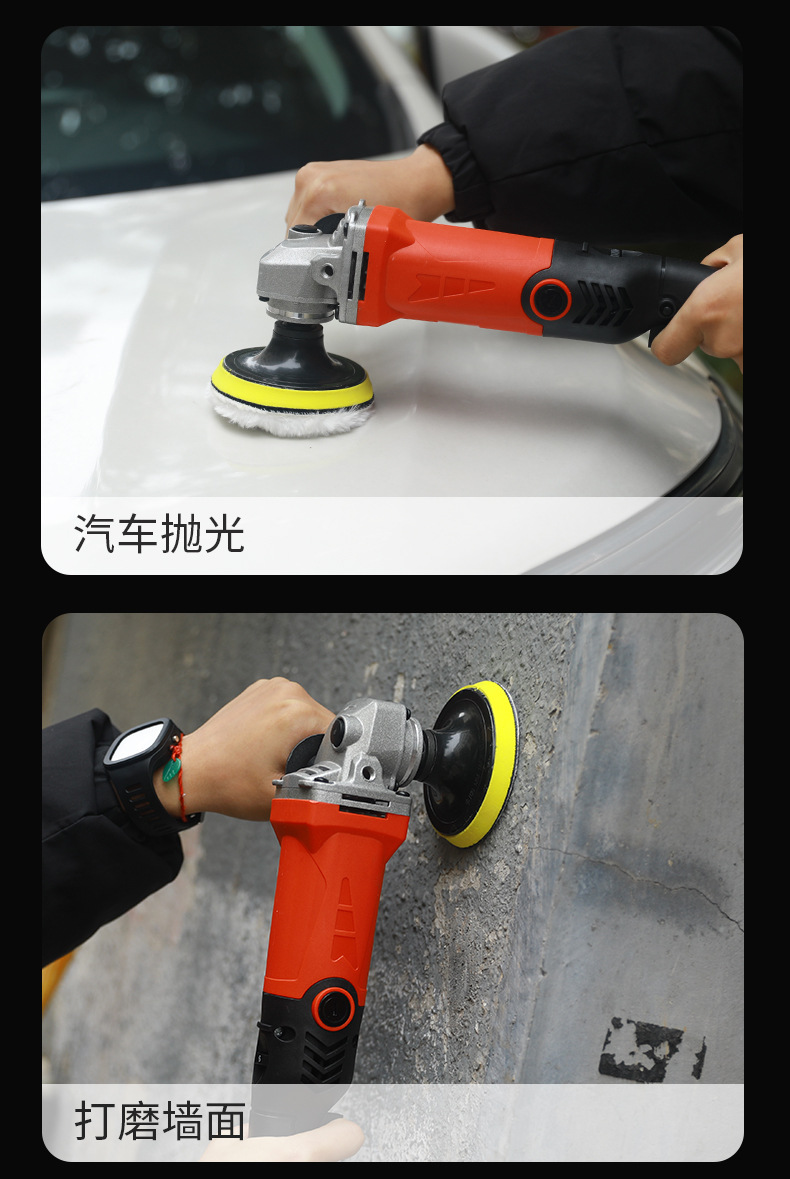 汽车抛光

打磨墙面