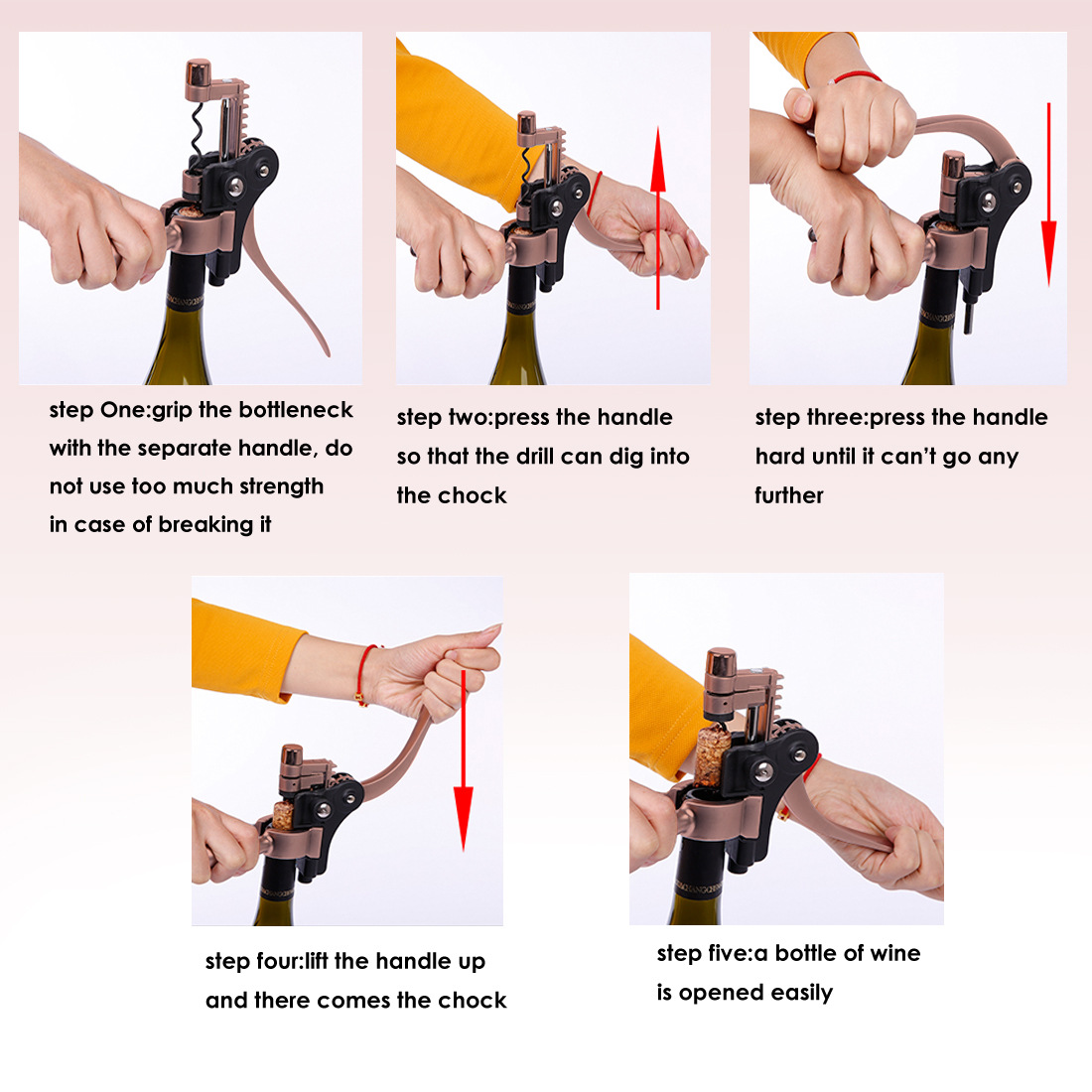 step One:grip the bottleneck with the separate handle, do not use too much strength in case of breaking it

step two:press the handle so that the drill can dig into the chock

step three:press the handle hard until it can't go any further

step four:lift the handle up and there comes the chock

step five:a bottle of wine is opened easily