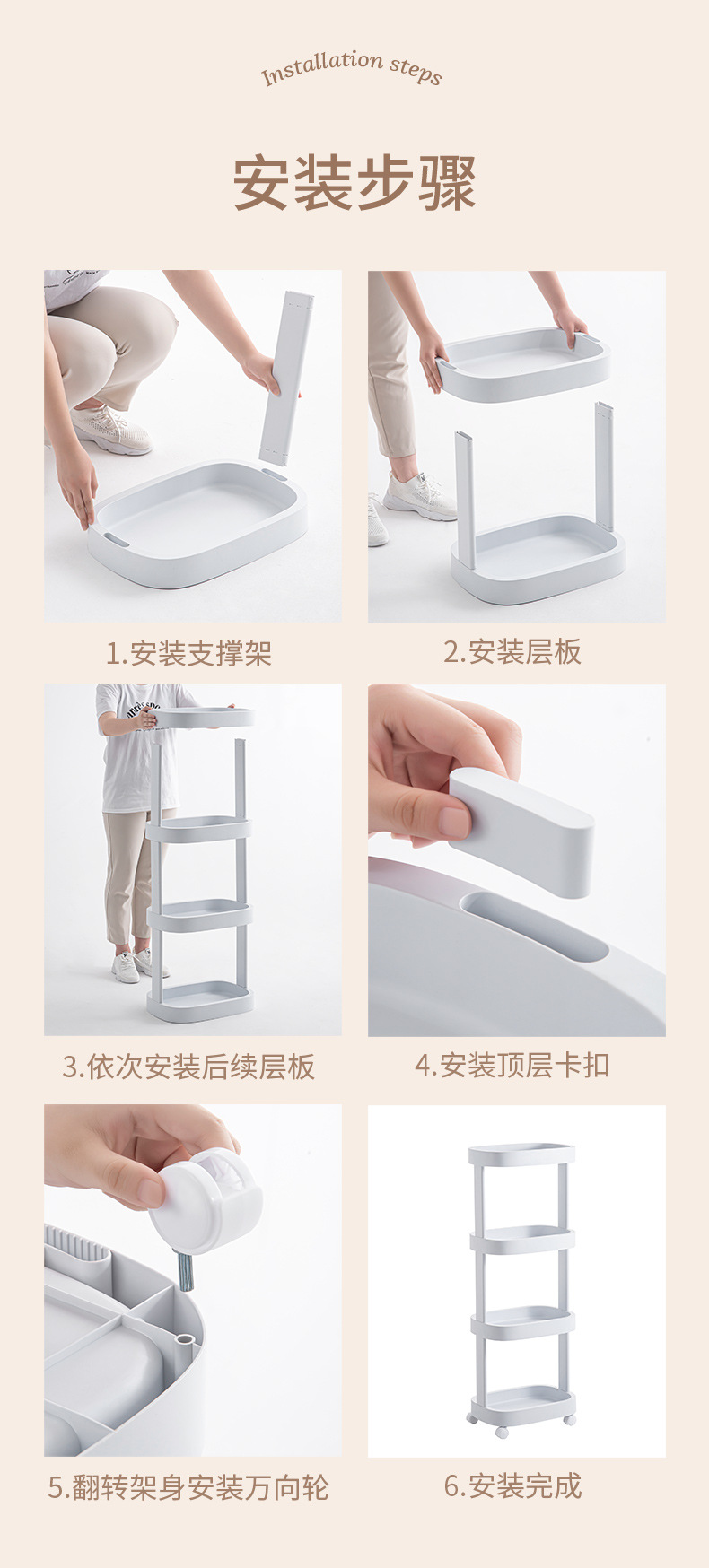 Installation steps

安装步骤

1.安装支撑架

2.安装层板

3.依次安装后续层板

4.安装顶层卡扣

5.翻转架身安装万向轮

6.安装完成