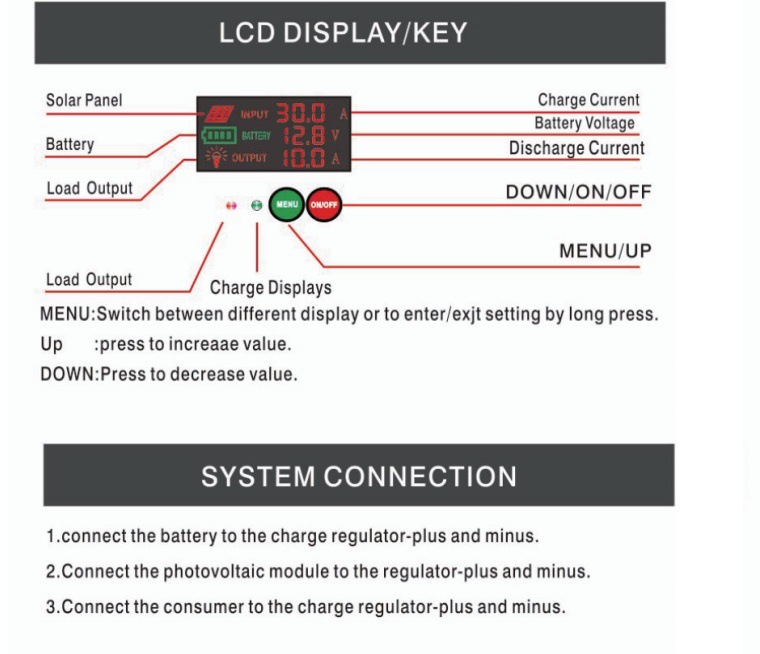 LCD DISPLAY/KEY

Solar Panel

Battery

Load Output

INPUT 30.0 A

BATTERY 12.8 V

OUTPUT 10.0 A

Charge Current

Battery Voltage

Discharge Current

MENU

ON/OFF

DOWN/ON/OFF

MENU/UP

Load Output

Charge Displays

MENU:Switch between different display or to enter/exjt setting by long press.

Up :press to increaae value.

DOWN:Press to decrease value.

SYSTEM CONNECTION

1.connect the battery to the charge regulator-plus and minus.

2.Connect the photovoltaic module to the regulator-plus and minus.

3.Connect the consumer to the charge regulator-plus and minus.