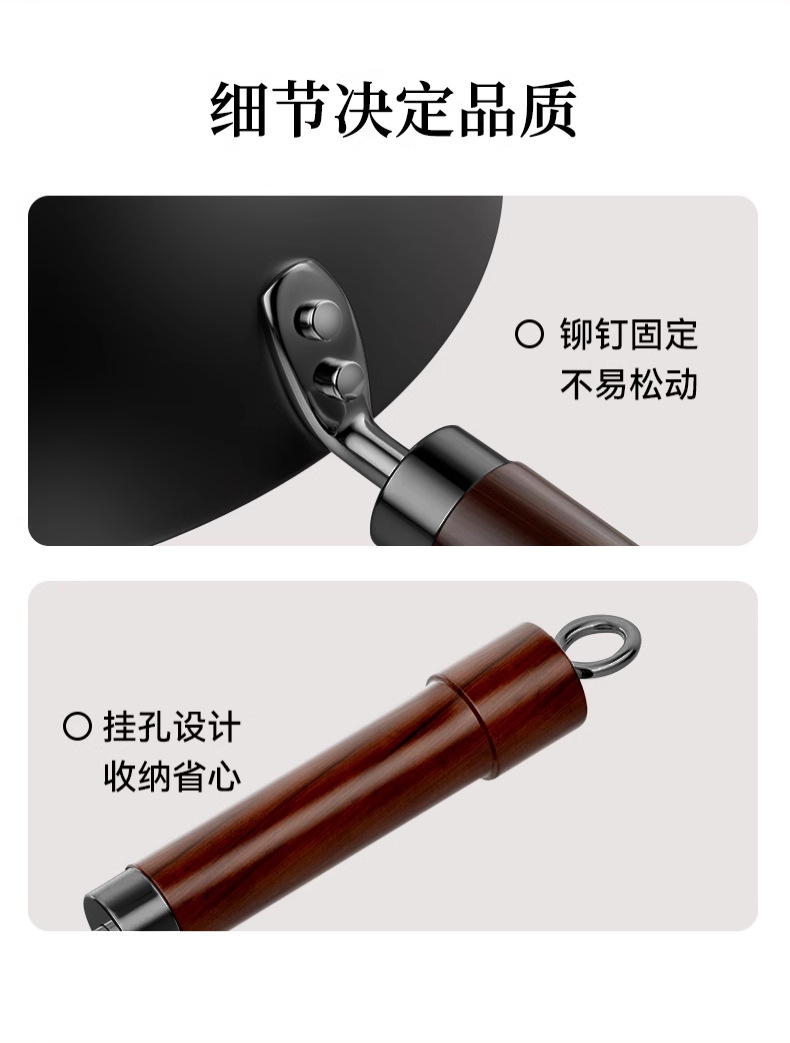 细节决定品质

○ 铆钉固定
不易松动

○ 挂孔设计
收纳省心