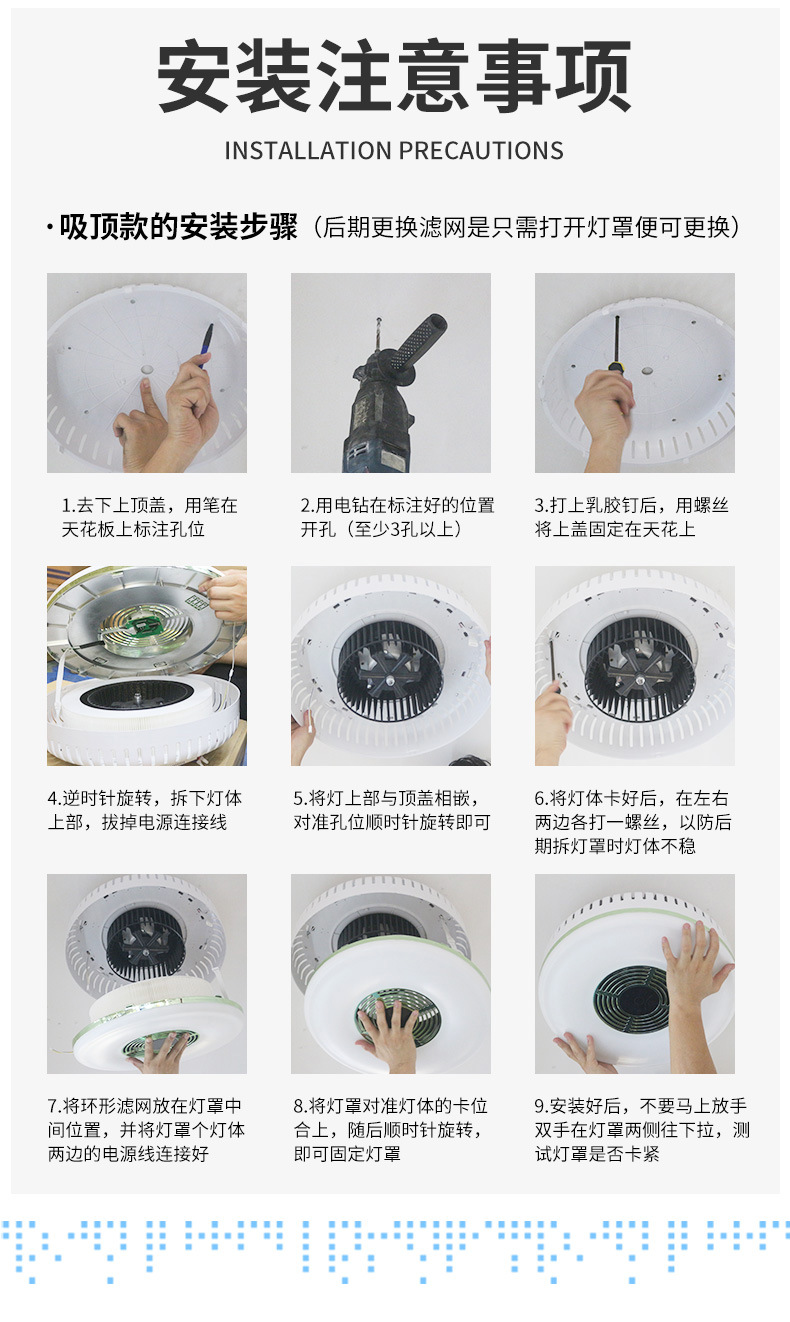 安装注意事项

INSTALLATION PRECAUTIONS

· 吸顶款的安装步骤（后期更换滤网是只需打开灯罩便可更换）

1.去下上顶盖，用笔在天花板上标注孔位

2.用电钻在标注好的位置开孔（至少3孔以上）

3.打上乳胶钉后，用螺丝将上盖固定在天花上

4.逆时针旋转，拆下灯体上部，拔掉电源连接线

5.将灯上部与顶盖相嵌，对准孔位顺时针旋转即可

6.将灯体卡好后，在左右两边各打一螺丝，以防后期拆灯罩时灯体不稳

7.将环形滤网放在灯罩中间位置，并将灯罩个灯体两边的电源线连接好

8.将灯罩对准灯体的卡位合上，随后顺时针旋转，即可固定灯罩

9.安装好后，不要马上放手双手在灯罩两侧往下拉，测试灯罩是否卡紧