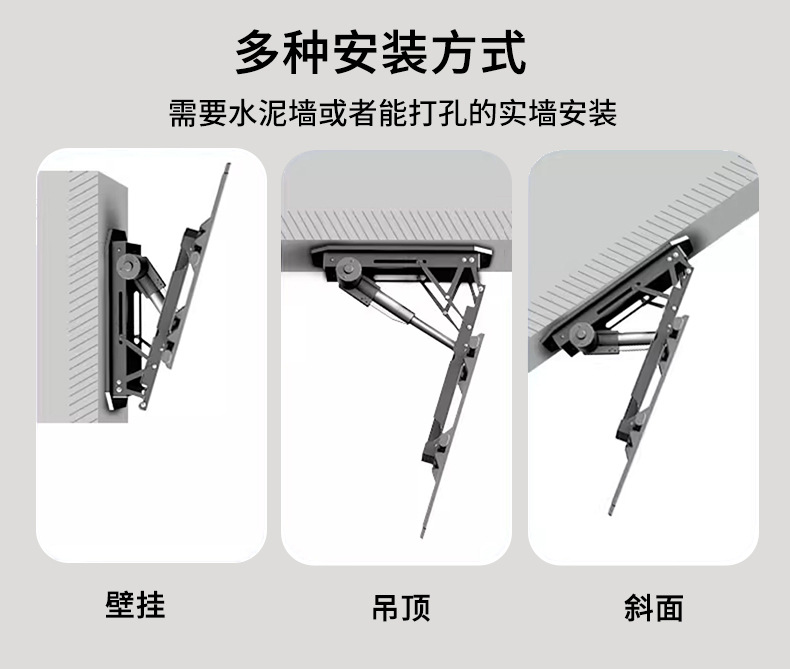 多种安装方式

需要水泥墙或者能打孔的实墙安装

壁挂

吊顶

斜面