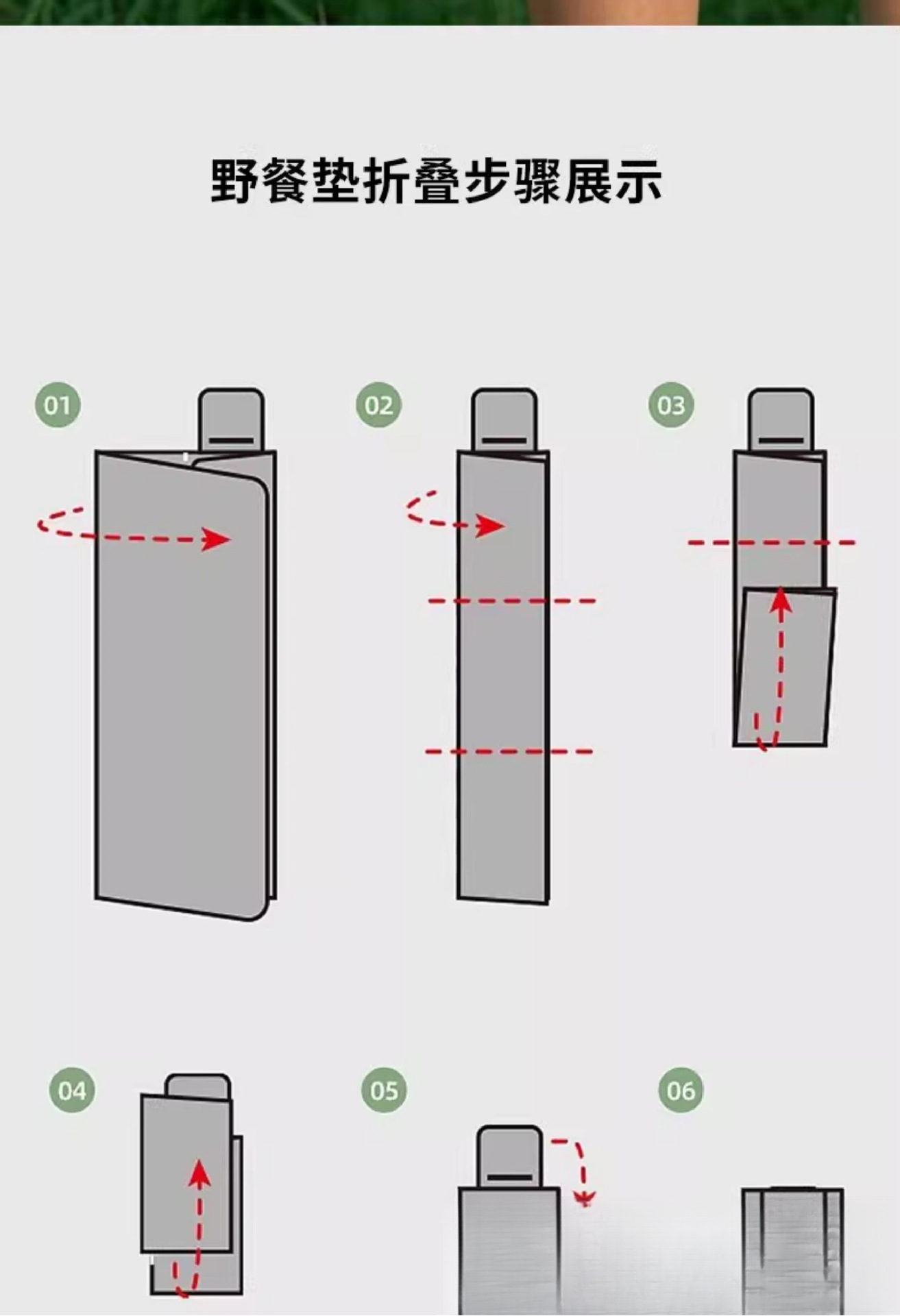 野餐垫折叠步骤展示

01

02

03

04

05

06