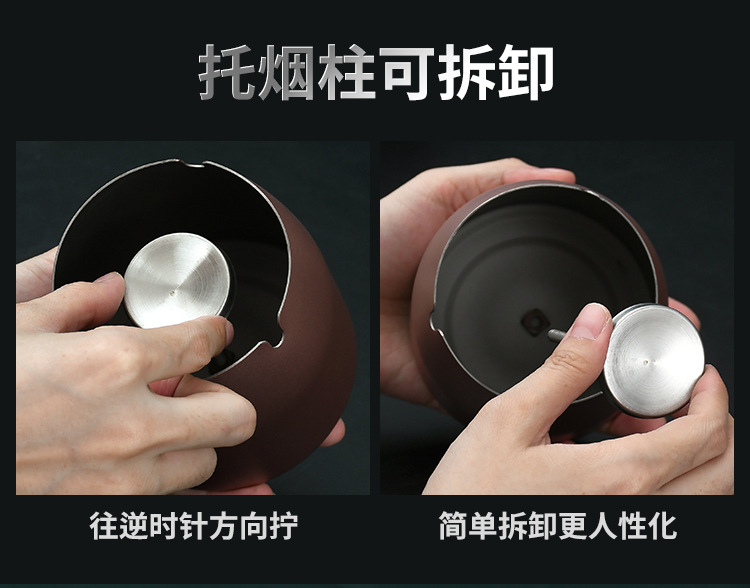 托烟柱可拆卸

往逆时针方向拧

简单拆卸更人性化