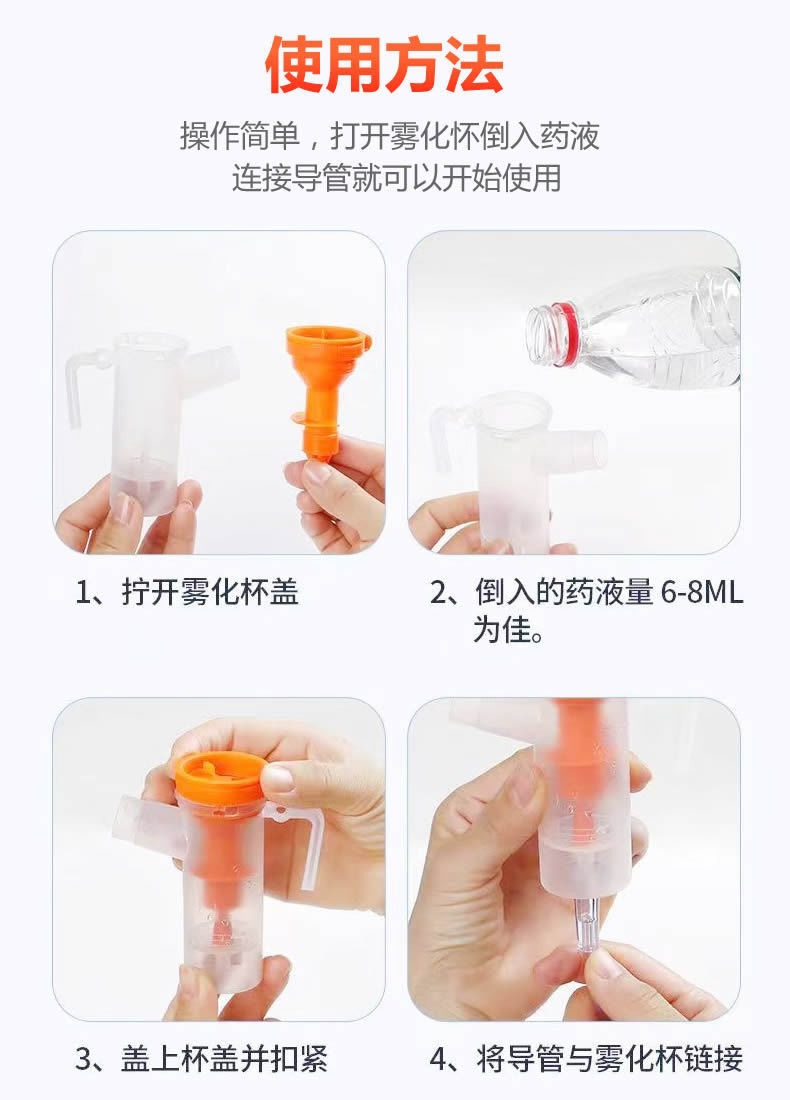 使用方法

操作简单，打开雾化怀倒入药液
连接导管就可以开始使用

1、拧开雾化杯盖

2、倒入的药液量 6-8ML 为佳。

3、盖上杯盖并扣紧

4、将导管与雾化杯链接