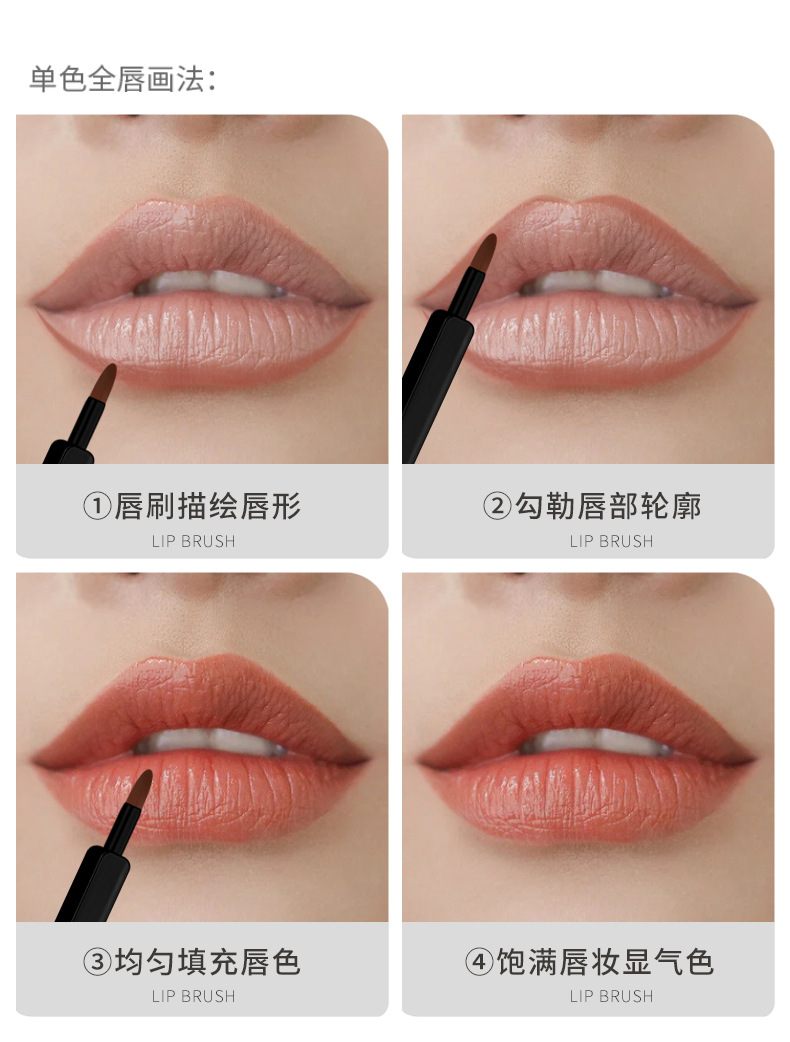 单色全唇画法：

①唇刷描绘唇形
LIP BRUSH

②勾勒唇部轮廓
LIP BRUSH

③均匀填充唇色
LIP BRUSH

④饱满唇妆显气色
LIP BRUSH