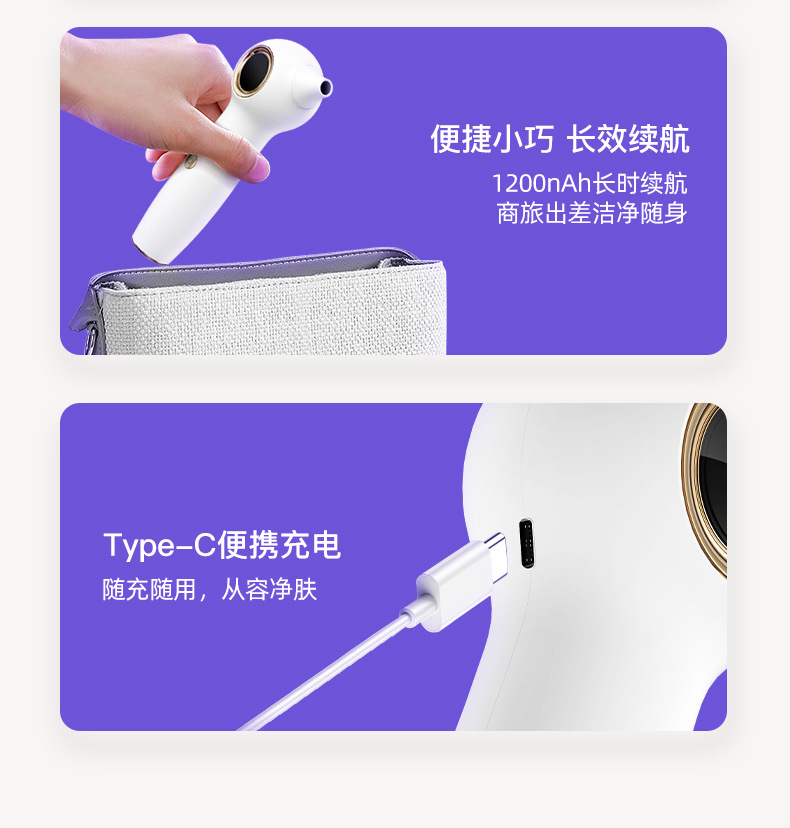 便捷小巧 长效续航

1200nAh长时续航
商旅出差洁净随身

Type-C便携充电

随充随用，从容净肤