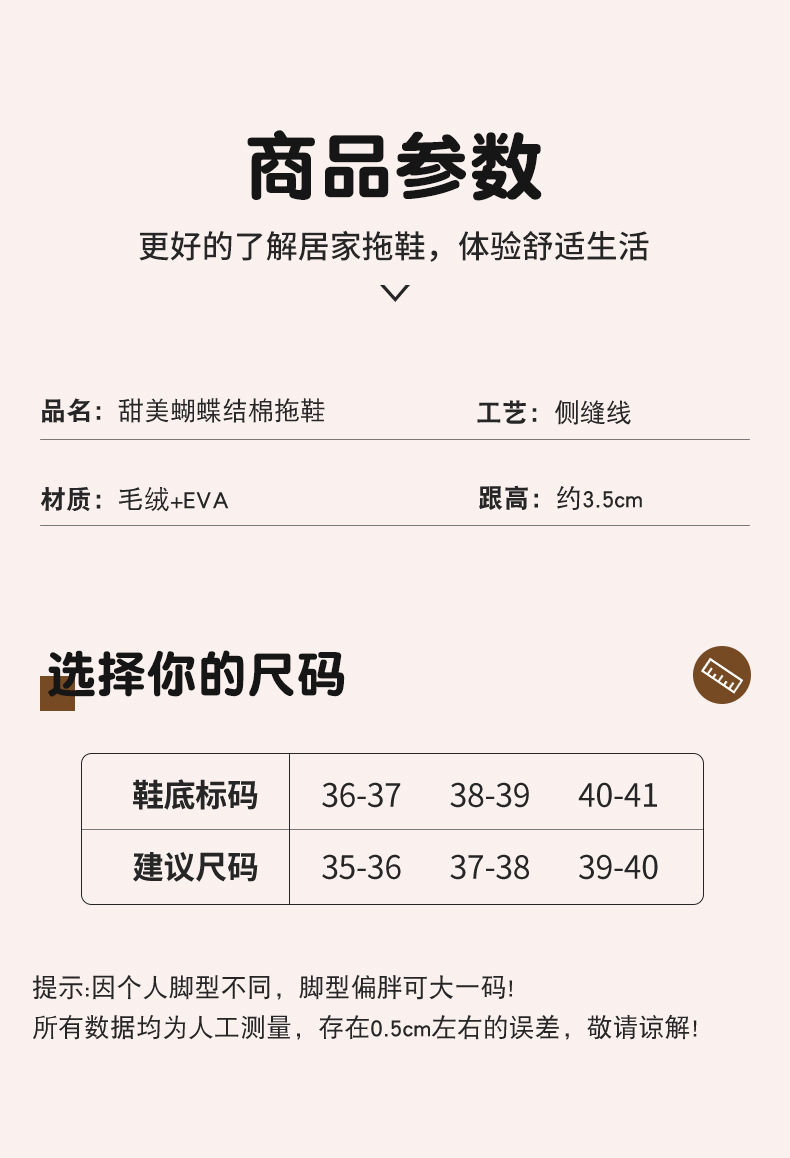 商品参数

更好的了解居家拖鞋，体验舒适生活

品名：甜美蝴蝶结棉拖鞋

工艺：侧缝线

材质：毛绒+EVA

跟高：约3.5cm

选择你的尺码

| 鞋底标码 | 36-37 | 38-39 | 40-41 |
|---|---|---|---|
| 建议尺码 | 35-36 | 37-38 | 39-40 |

提示:因个人脚型不同，脚型偏胖可大一码!
所有数据均为人工测量，存在0.5cm左右的误差，敬请谅解!