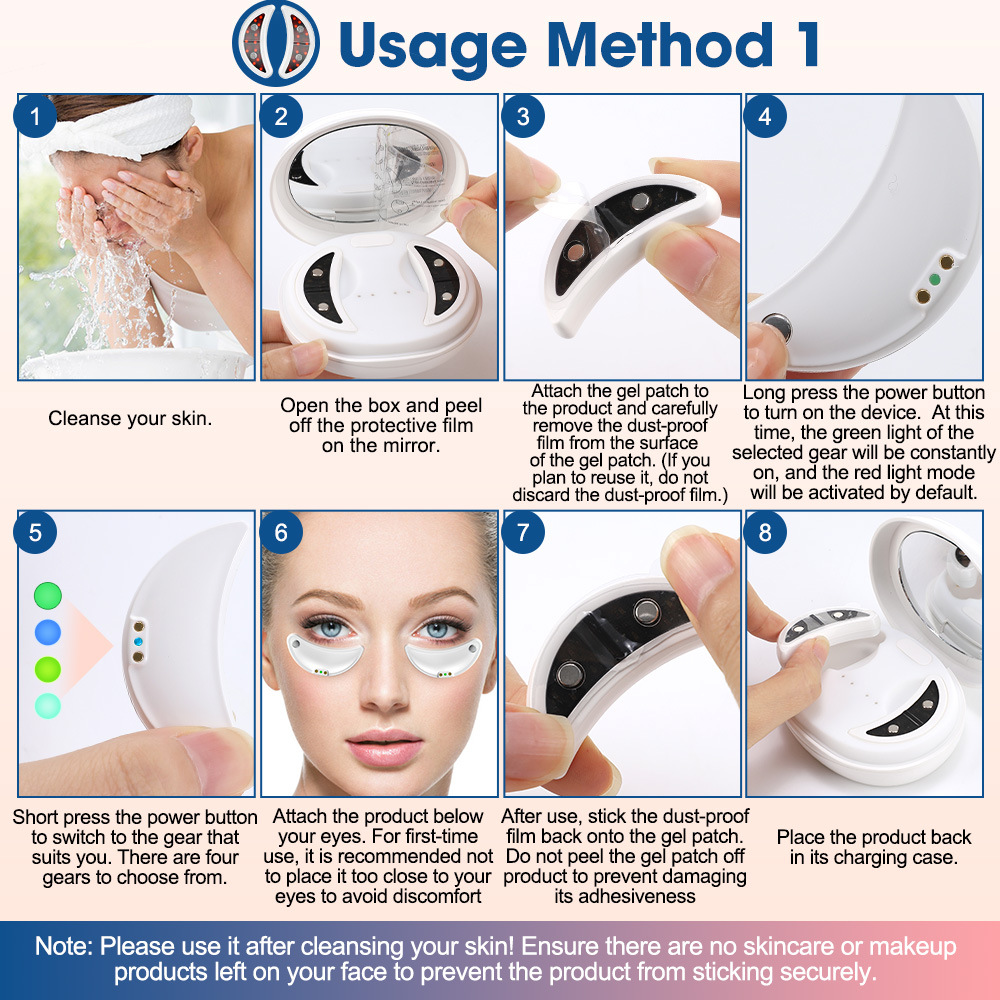 Usage Method 1

1

Cleanse your skin.

2

Open the box and peel off the protective film on the mirror.

3

Attach the gel patch to the product and carefully remove the dust-proof film from the surface of the gel patch. (If you plan to reuse it, do not discard the dust-proof film.)

4

Long press the power button to turn on the device. At this time, the green light of the selected gear will be constantly on, and the red light mode will be activated by default.

5

Short press the power button to switch to the gear that suits you. There are four gears to choose from.

6

Attach the product below your eyes. For first-time use, it is recommended not to place it too close to your eyes to avoid discomfort

7

After use, stick the dust-proof film back onto the gel patch. Do not peel the gel patch off product to prevent damaging its adhesiveness

8

Place the product back in its charging case.

Note: Please use it after cleansing your skin! Ensure there are no skincare or makeup products left on your face to prevent the product from sticking securely.