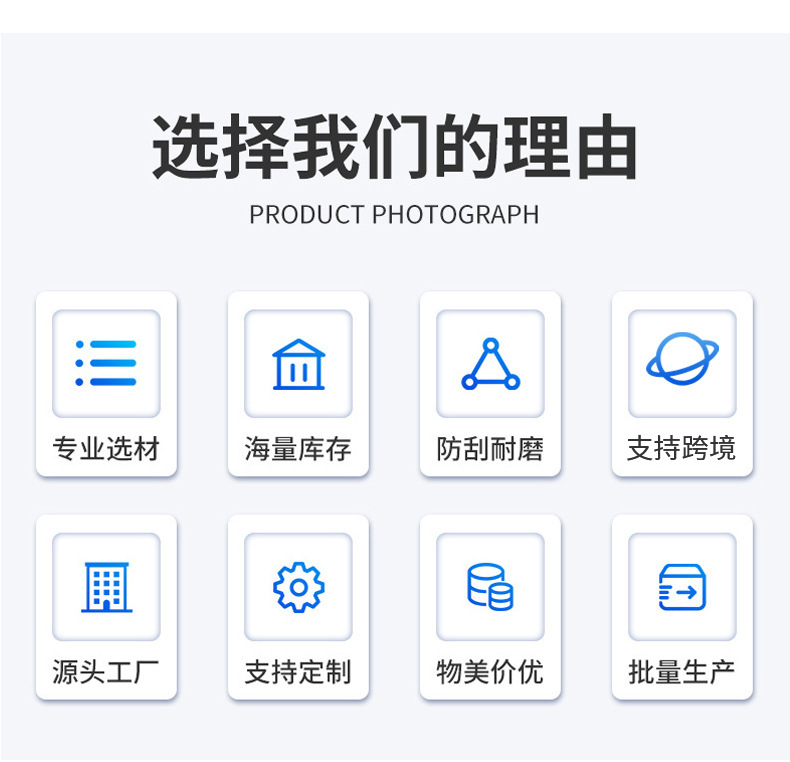 选择我们的理由

PRODUCT PHOTOGRAPH

专业选材

海量库存

防刮耐磨

支持跨境

源头工厂

支持定制

物美价优

批量生产