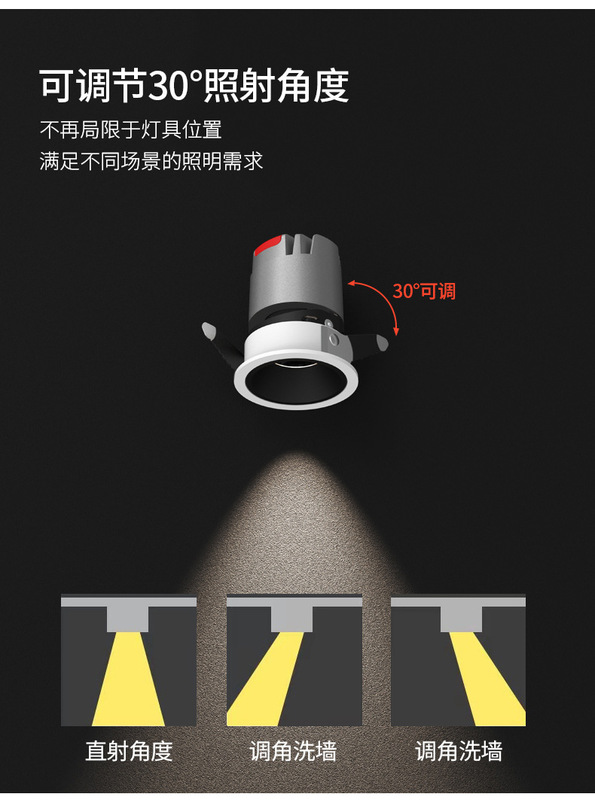 可调节30°照射角度

不再局限于灯具位置
满足不同场景的照明需求

30°可调

直射角度

调角洗墙

调角洗墙