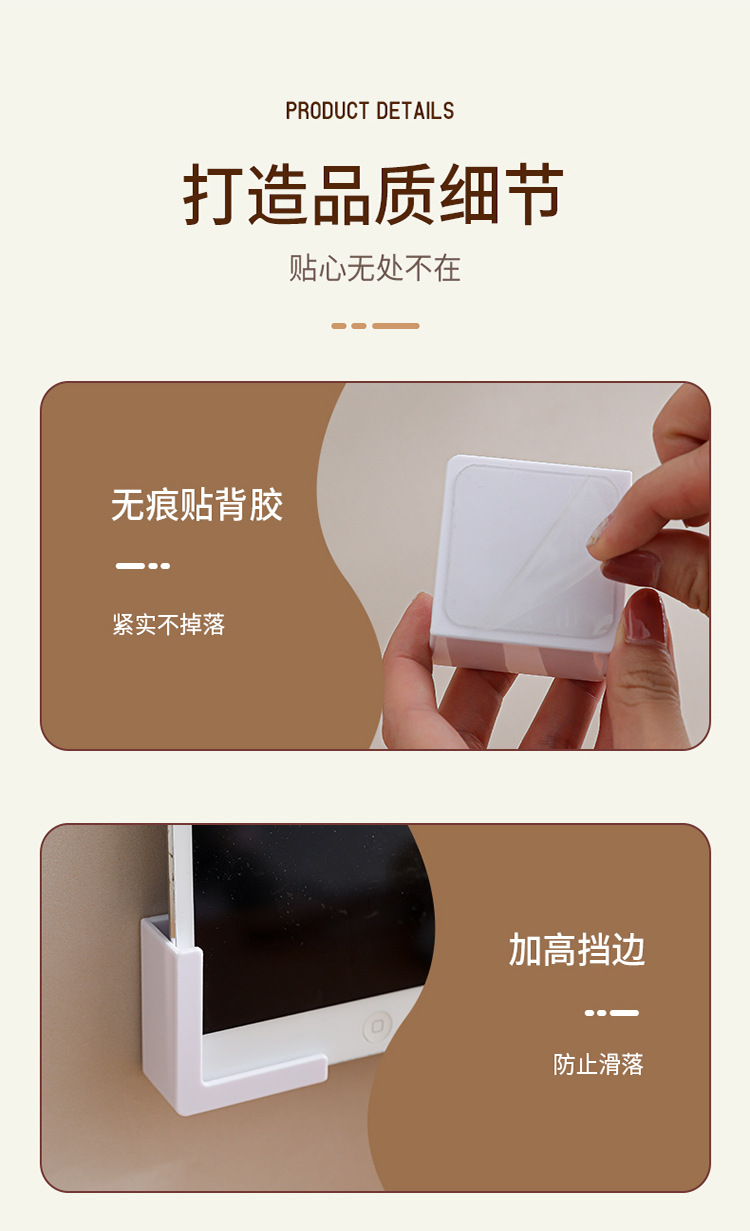 PRODUCT DETAILS

打造品质细节

贴心无处不在

无痕贴背胶

紧实不掉落

加高挡边

防止滑落