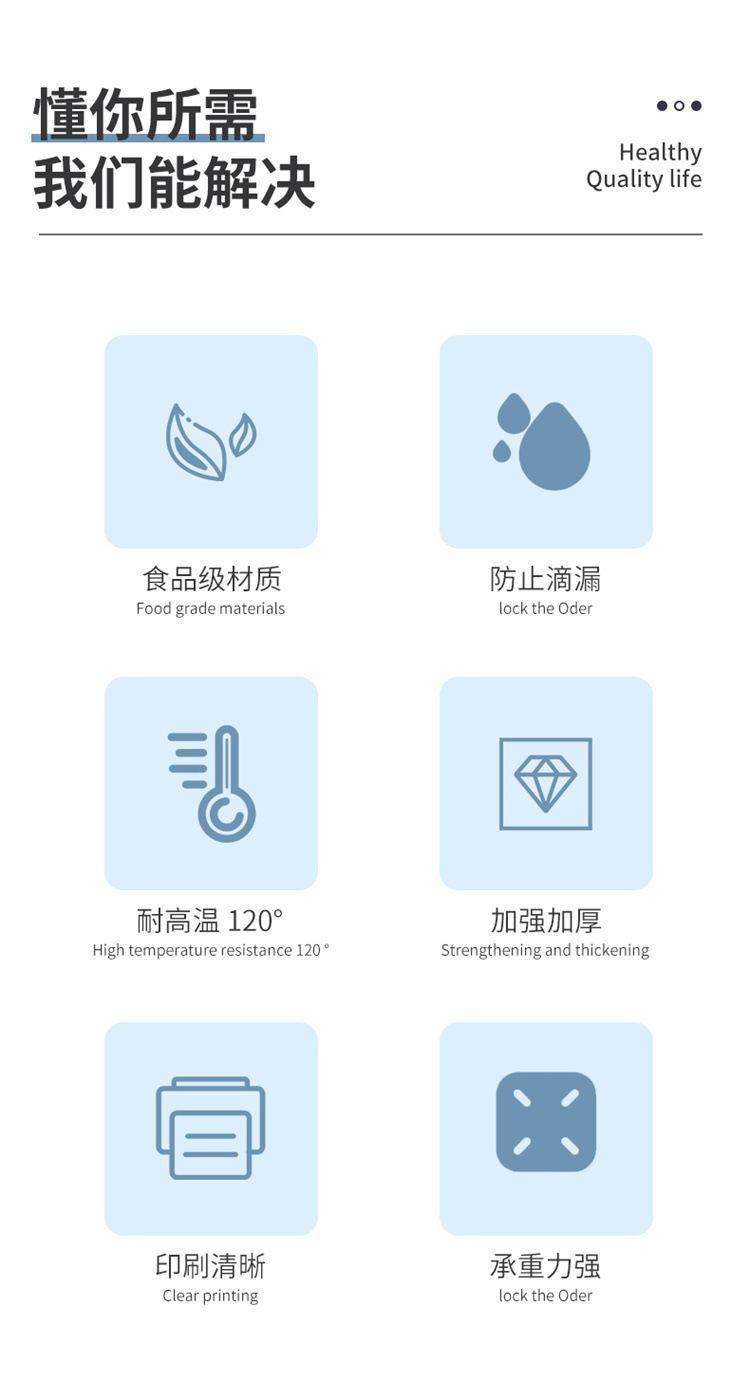 懂你所需
我们能解决

Healthy
Quality life

食品级材质
Food grade materials

防止滴漏
lock the Oder

耐高温 120°
High temperature resistance 120 °

加强加厚
Strengthening and thickening

印刷清晰
Clear printing

承重力强
lock the Oder