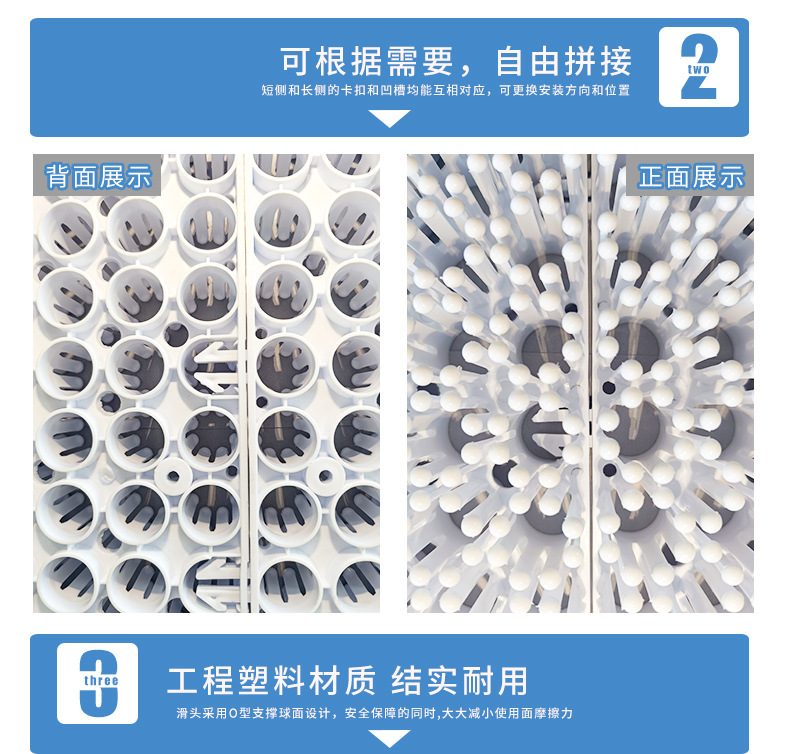 可根据需要，自由拼接

短侧和长侧的卡扣和凹槽均能互相对应，可更换安装方向和位置

2
two

背面展示

正面展示

3
three

工程塑料材质 结实耐用

滑头采用O型支撑球面设计，安全保障的同时,大大减小使用面摩擦力