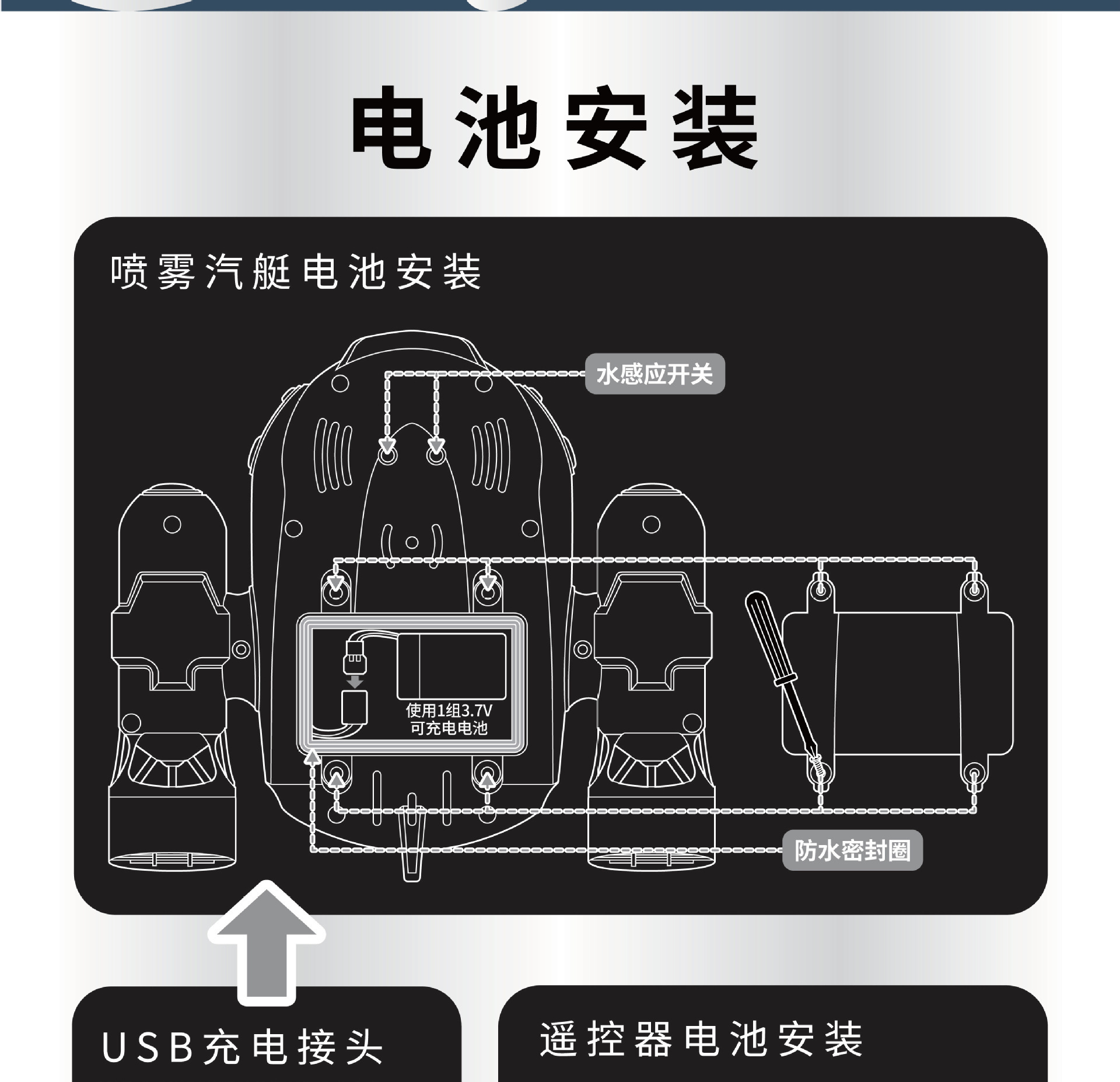 电池安装

喷雾汽艇电池安装

水感应开关

使用1组3.7V
可充电电池

防水密封圈

USB充电接头

遥控器电池安装