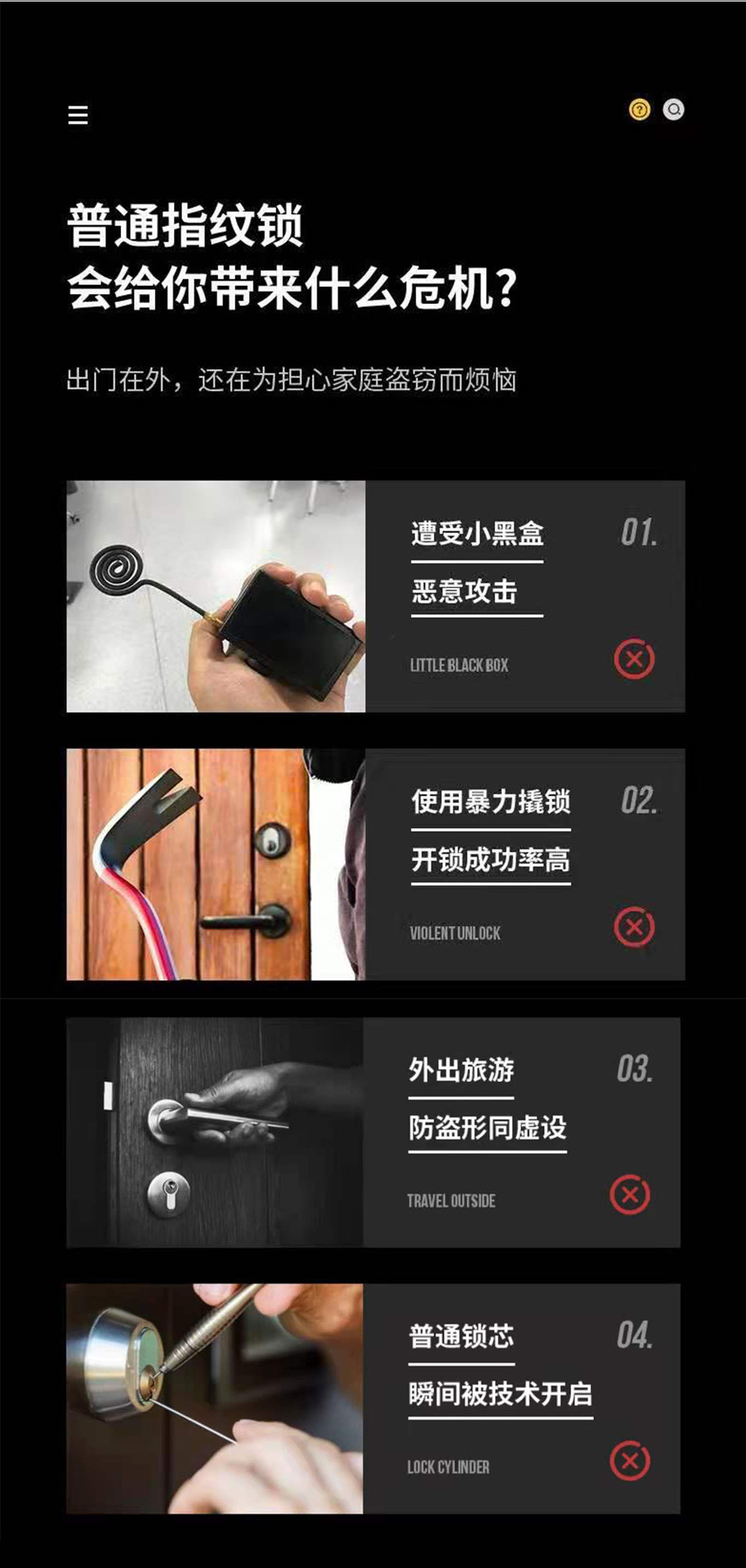 普通指纹锁
会给你带来什么危机?

出门在外，还在为担心家庭盗窃而烦恼

遭受小黑盒
恶意攻击
01.
LITTLE BLACK BOX

使用暴力撬锁
开锁成功率高
02.
VIOLENT UNLOCK

外出旅游
防盗形同虚设
03.
TRAVEL OUTSIDE

普通锁芯
瞬间被技术开启
04.
LOCK CYLINDER