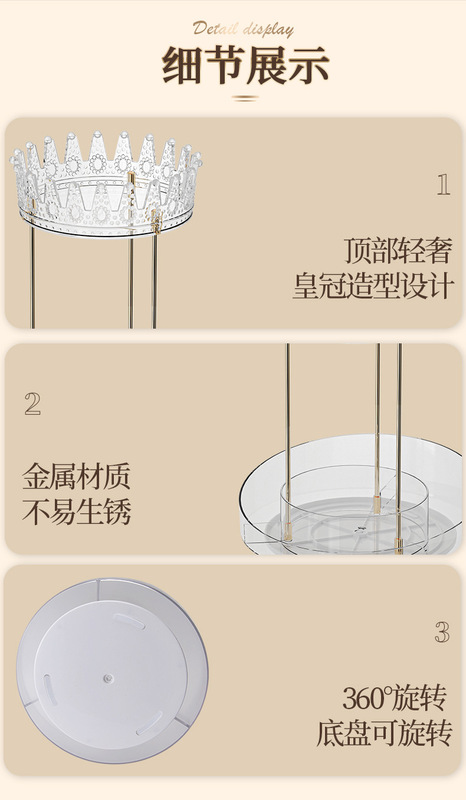 Detail display
细节展示

1

顶部轻奢
皇冠造型设计

2

金属材质
不易生锈

3

360°旋转
底盘可旋转