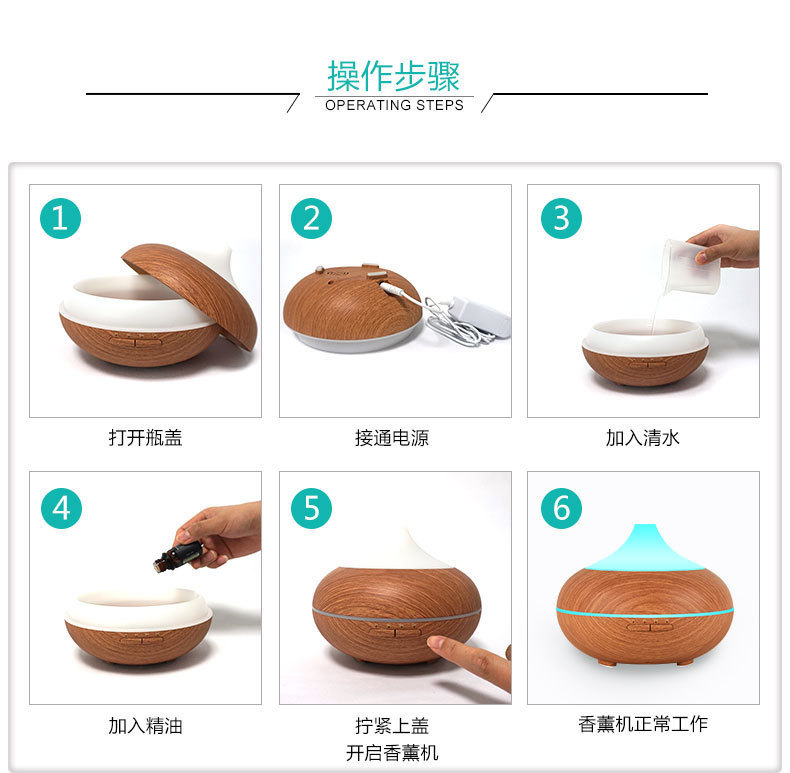 操作步骤
OPERATING STEPS

1
打开瓶盖

2
接通电源

3
加入清水

4
加入精油

5
拧紧上盖
开启香薰机

6
香薰机正常工作