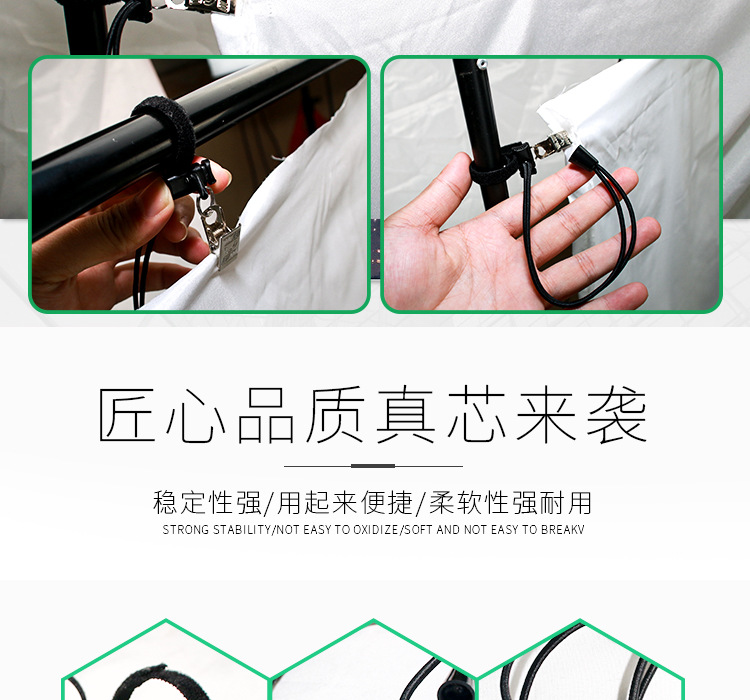 匠心品质真芯来袭

稳定性强/用起来便捷/柔软性强耐用

STRONG STABILITY/NOT EASY TO OXIDIZE/SOFT AND NOT EASY TO BREAKV