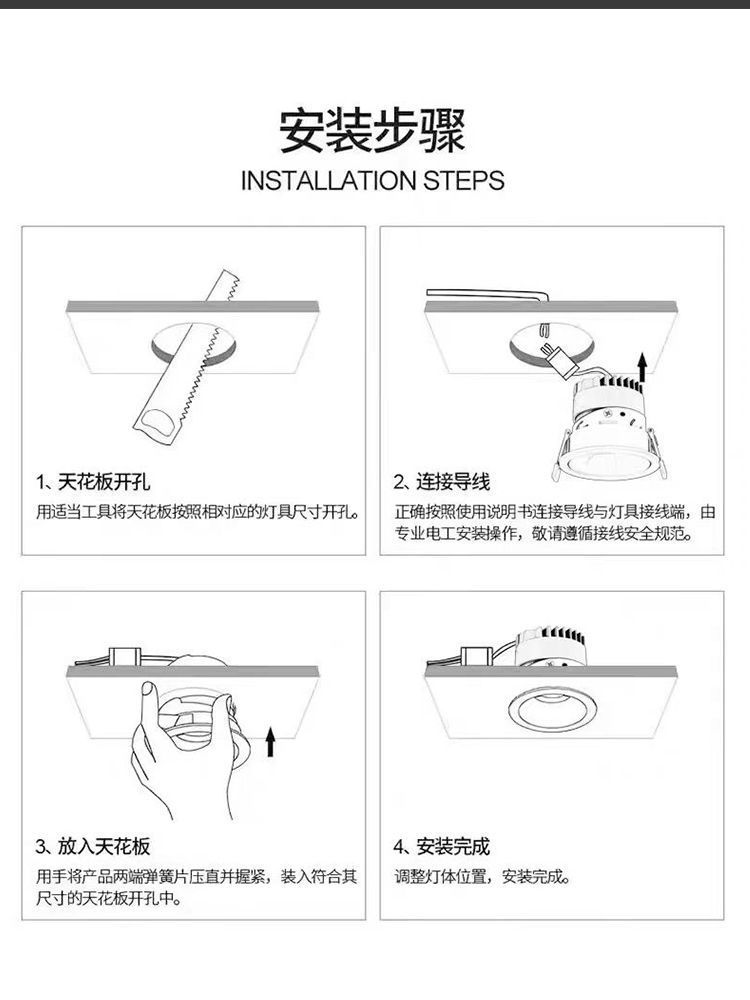 安装步骤
INSTALLATION STEPS

1、天花板开孔
用适当工具将天花板按照相对应的灯具尺寸开孔。

2、连接导线
正确按照使用说明书连接导线与灯具接线端，由专业电工安装操作，敬请遵循接线安全规范。

3、放入天花板
用手将产品两端弹簧片压直并握紧，装入符合其尺寸的天花板开孔中。

4、安装完成
调整灯体位置，安装完成。