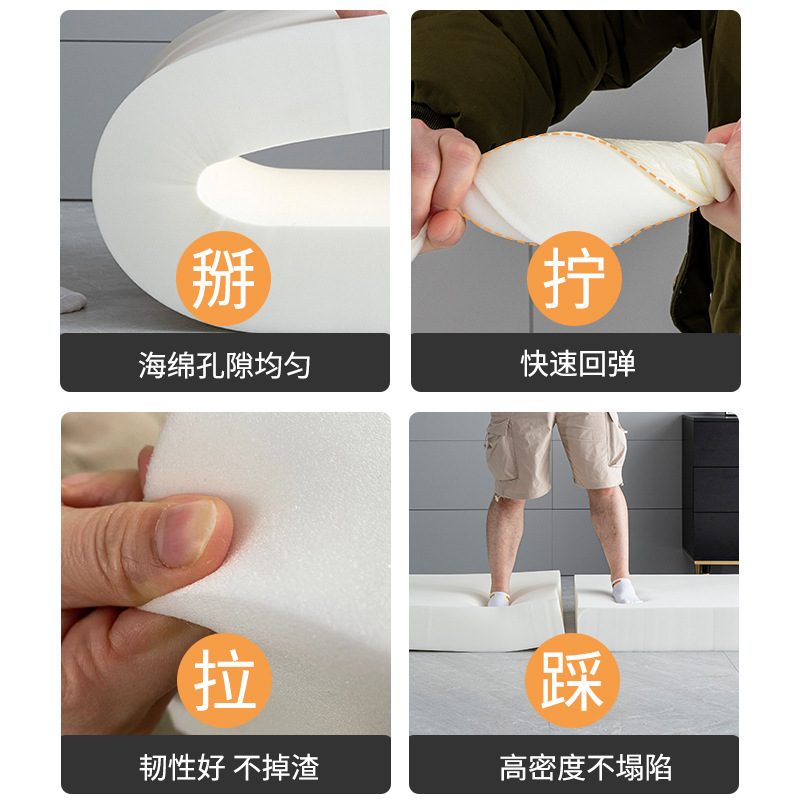 掰

海绵孔隙均匀

拧

快速回弹

拉

韧性好 不掉渣

踩

高密度不塌陷