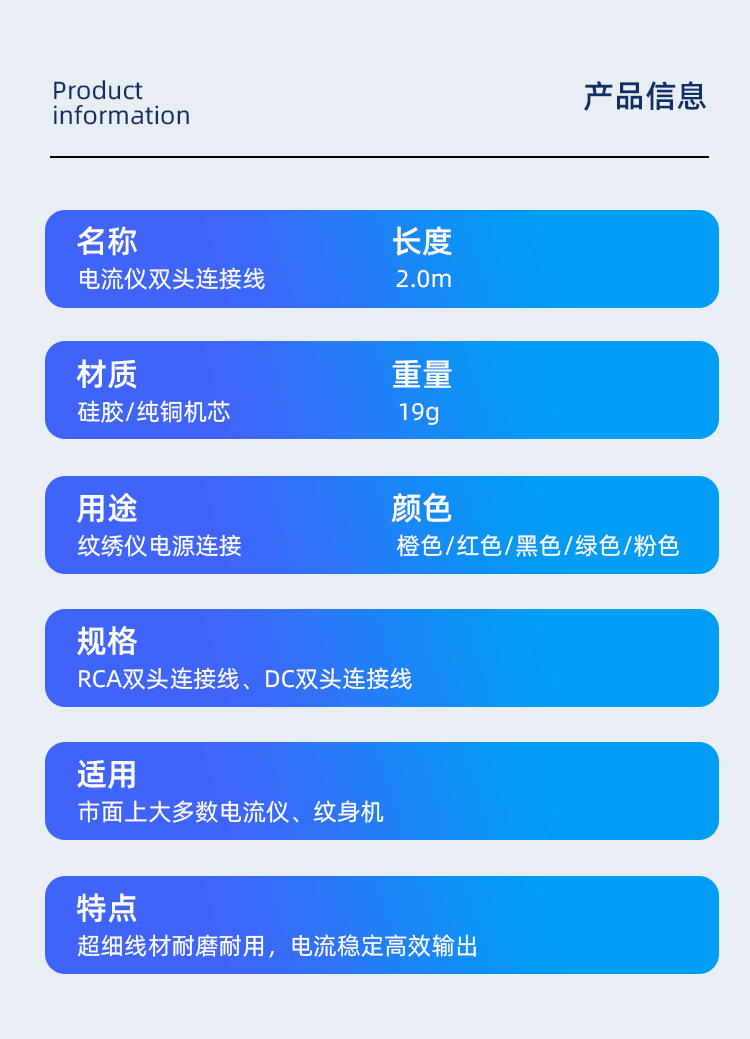 Product
information

产品信息

名称
电流仪双头连接线

长度
2.0m

材质
硅胶/纯铜机芯

重量
19g

用途
纹绣仪电源连接

颜色
橙色/红色/黑色/绿色/粉色

规格
RCA双头连接线、DC双头连接线

适用
市面上大多数电流仪、纹身机

特点
超细线材耐磨耐用，电流稳定高效输出