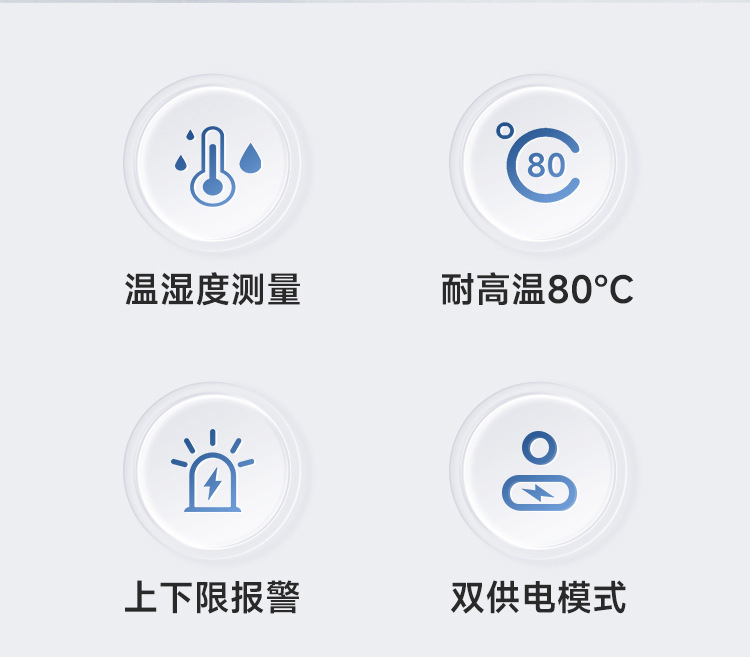 80

温湿度测量

耐高温80°C

上下限报警

双供电模式