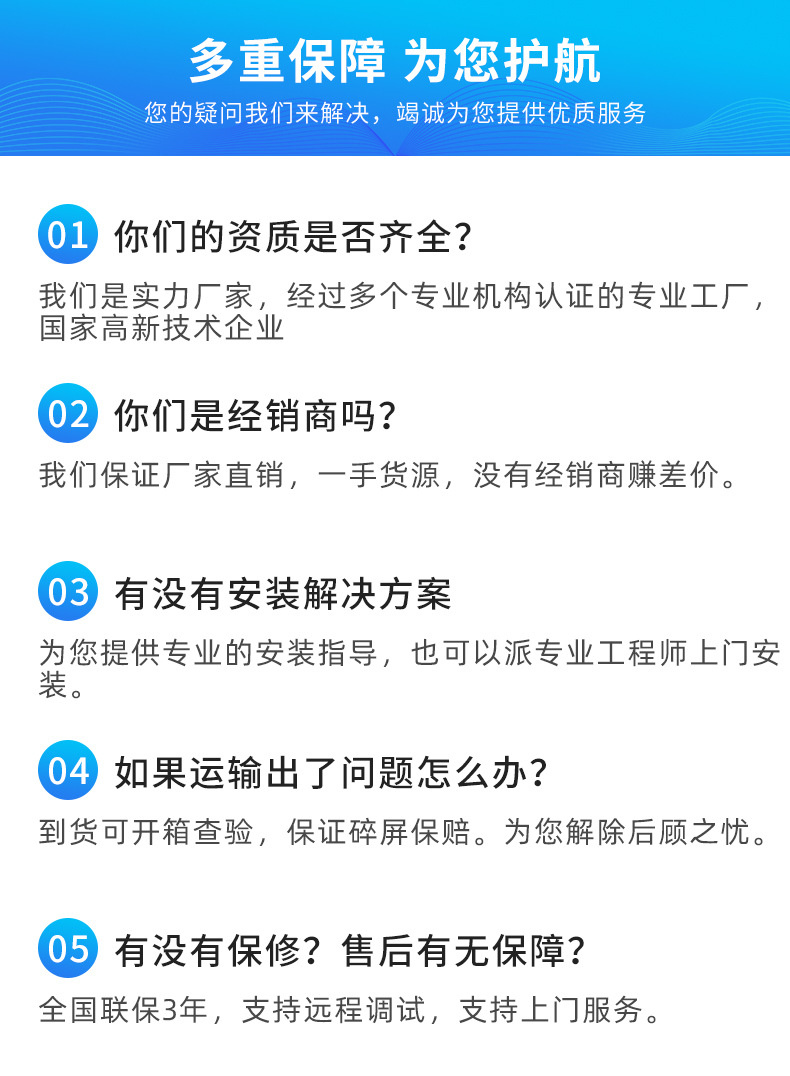 多重保障 为您护航
您的疑问我们来解决，竭诚为您提供优质服务

01 你们的资质是否齐全？

我们是实力厂家，经过多个专业机构认证的专业工厂，国家高新技术企业

02 你们是经销商吗？

我们保证厂家直销，一手货源，没有经销商赚差价。

03 有没有安装解决方案

为您提供专业的安装指导，也可以派专业工程师上门安装。

04 如果运输出了问题怎么办？

到货可开箱查验，保证碎屏保赔。为您解除后顾之忧。

05 有没有保修？售后有无保障？

全国联保3年，支持远程调试，支持上门服务。