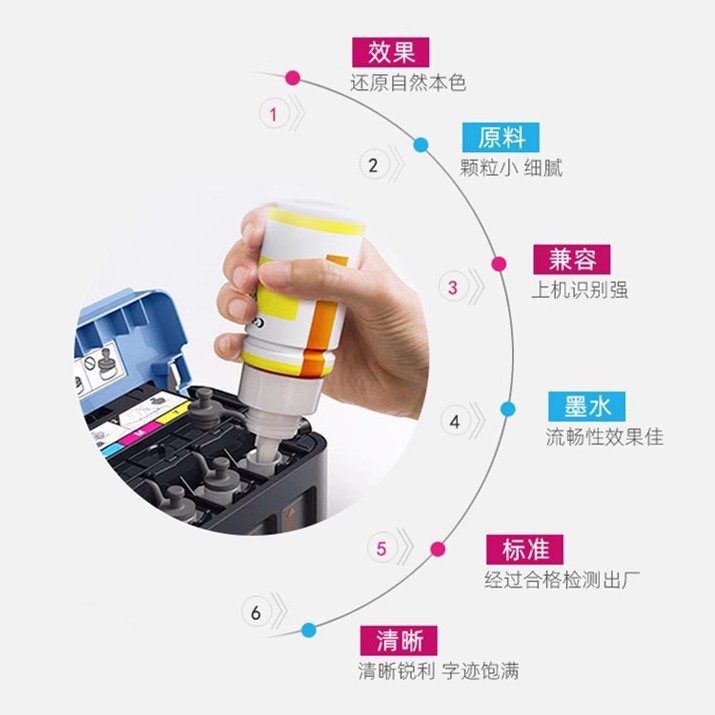 1
效果
还原自然本色

2
原料
颗粒小 细腻

3
兼容
上机识别强

4
墨水
流畅性效果佳

5
标准
经过合格检测出厂

6
清晰
清晰锐利 字迹饱满