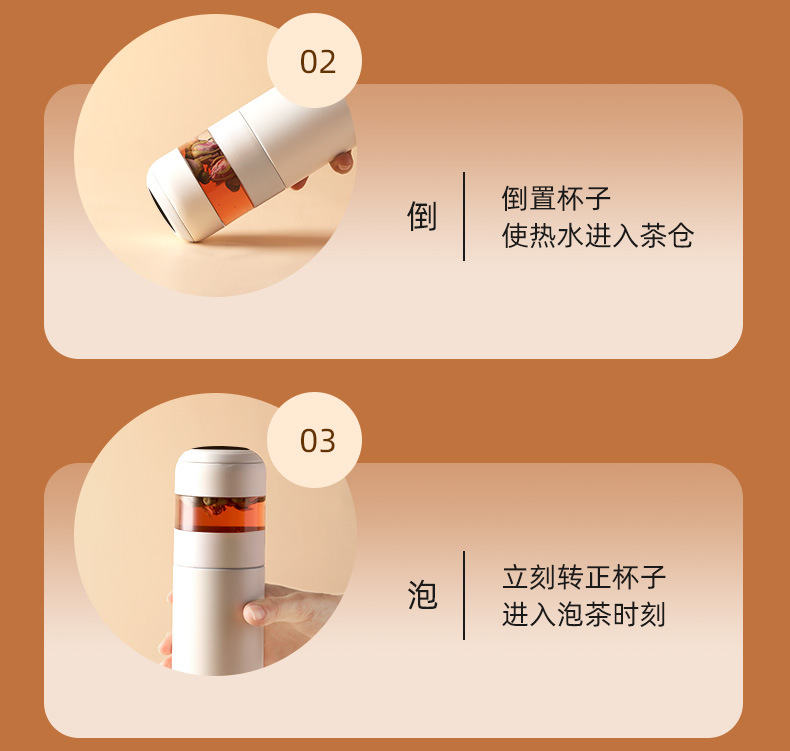 02

倒

倒置杯子
使热水进入茶仓

03

泡

立刻转正杯子
进入泡茶时刻