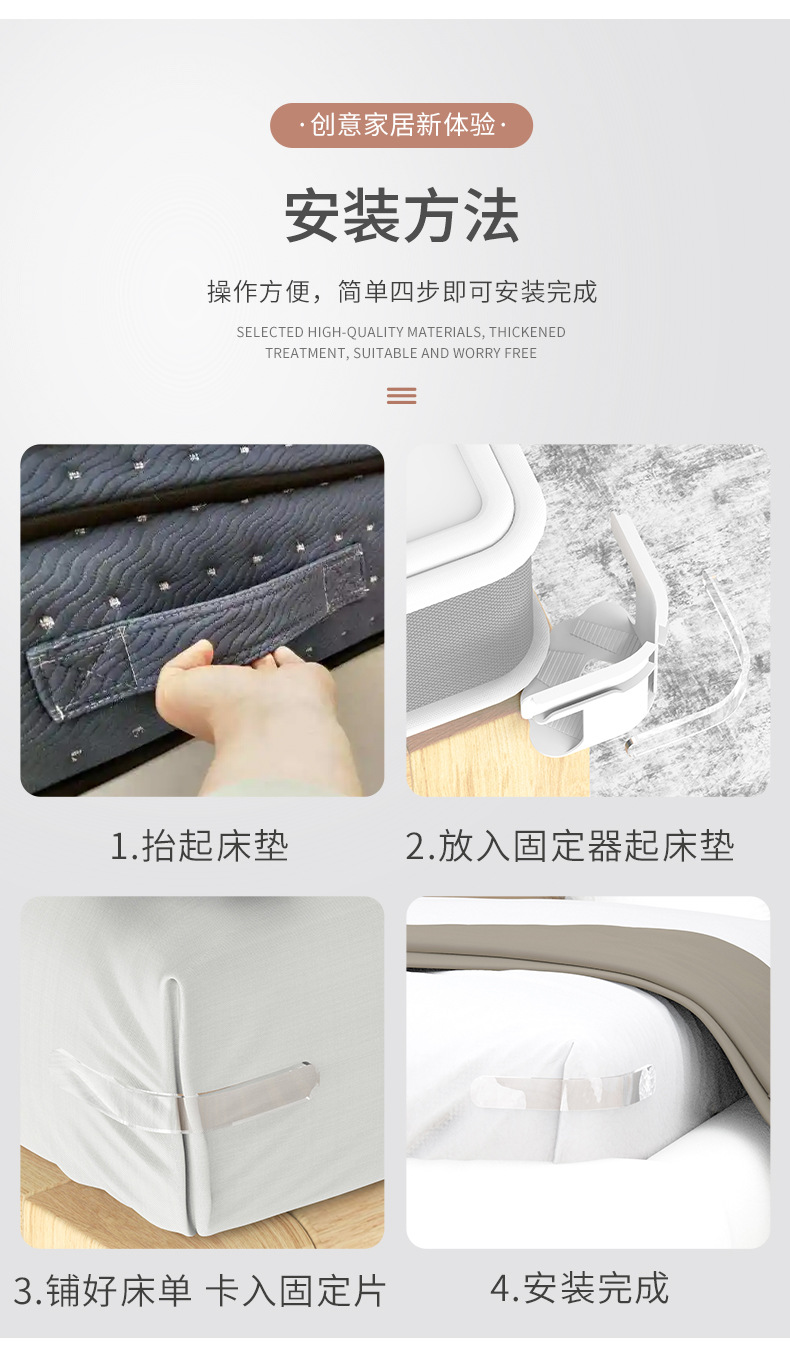 ·创意家居新体验·

安装方法

操作方便，简单四步即可安装完成

SELECTED HIGH-QUALITY MATERIALS, THICKENED TREATMENT, SUITABLE AND WORRY FREE

1.抬起床垫

2.放入固定器起床垫

3.铺好床单 卡入固定片

4.安装完成