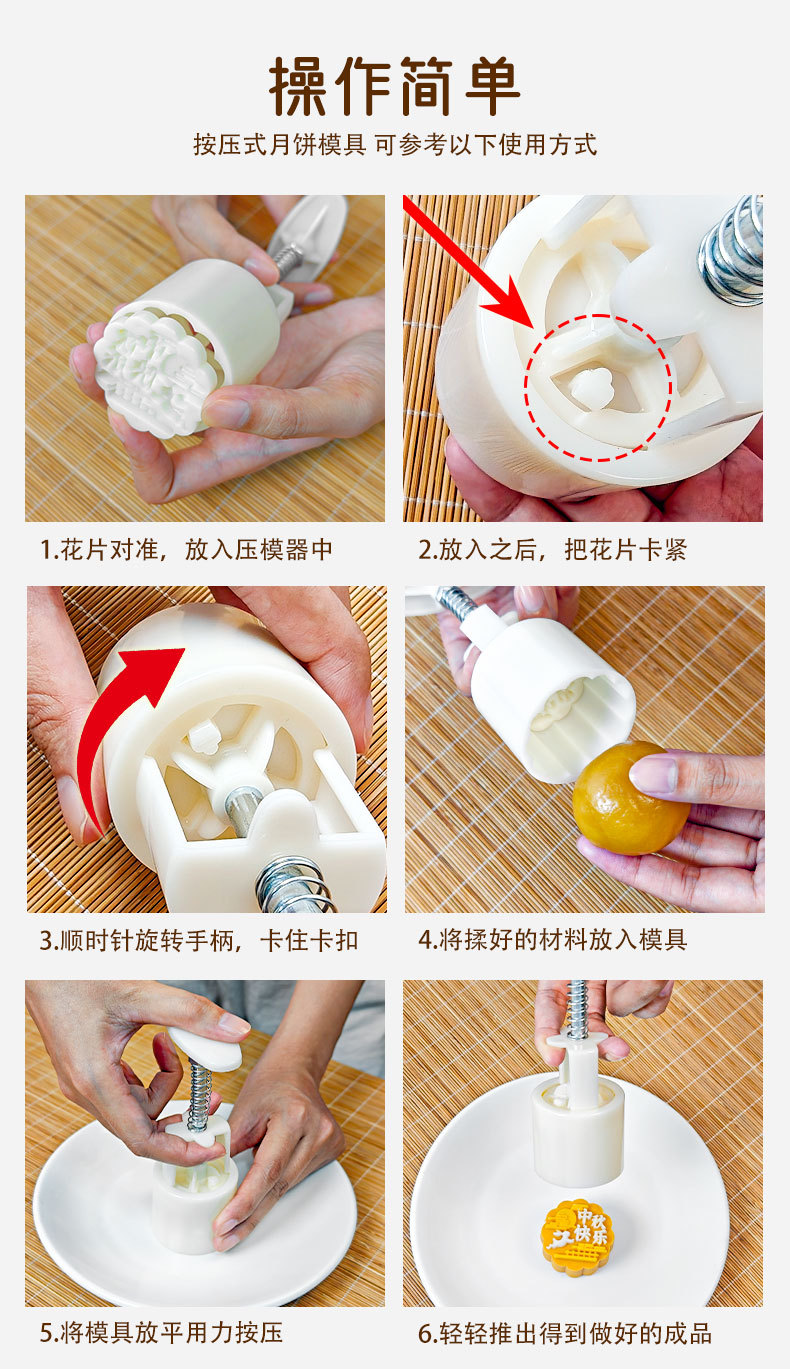 操作简单

按压式月饼模具 可参考以下使用方式

1.花片对准，放入压模器中

2.放入之后，把花片卡紧

3.顺时针旋转手柄，卡住卡扣

4.将揉好的材料放入模具

5.将模具放平用力按压

中秋快乐

6.轻轻推出得到做好的成品