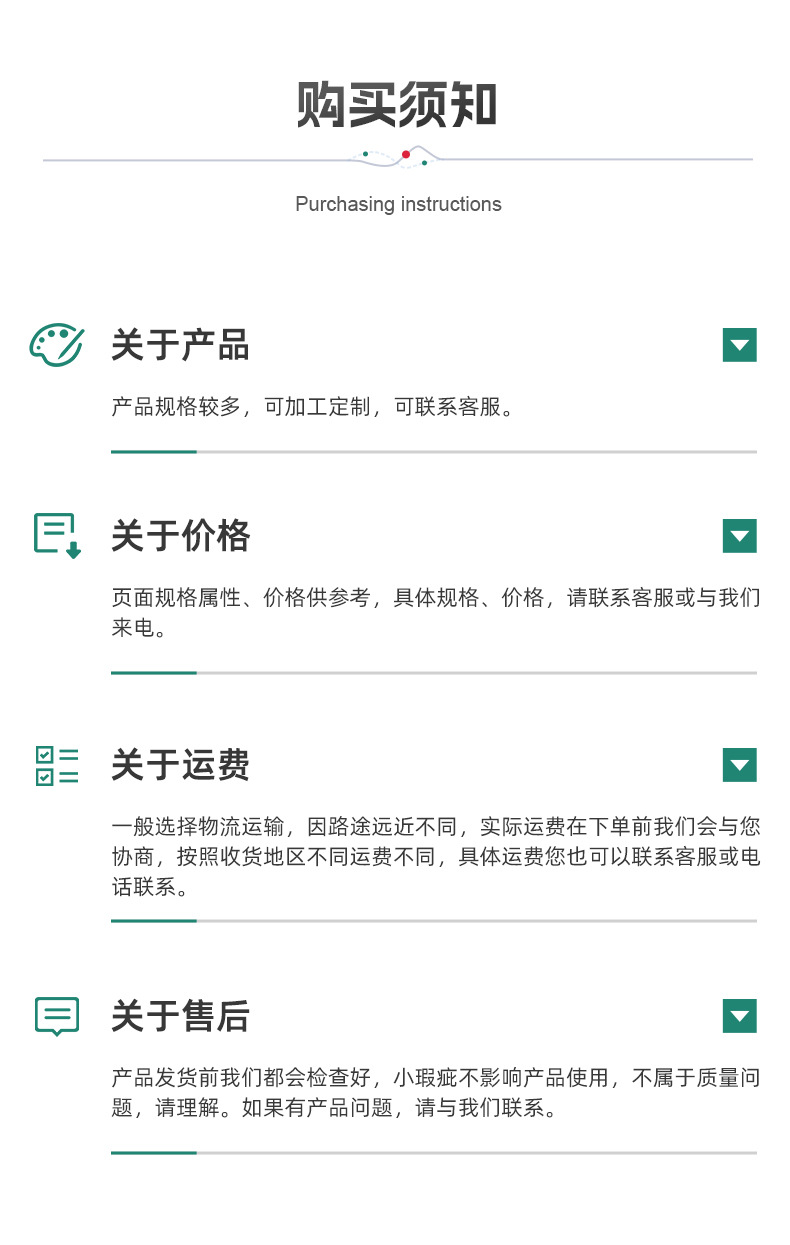 购买须知

Purchasing instructions

关于产品

产品规格较多，可加工定制，可联系客服。

关于价格

页面规格属性、价格供参考，具体规格、价格，请联系客服或与我们来电。

关于运费

一般选择物流运输，因路途远近不同，实际运费在下单前我们会与您协商，按照收货地区不同运费不同，具体运费您也可以联系客服或电话联系。

关于售后

产品发货前我们都会检查好，小瑕疵不影响产品使用，不属于质量问题，请理解。如果有产品问题，请与我们联系。