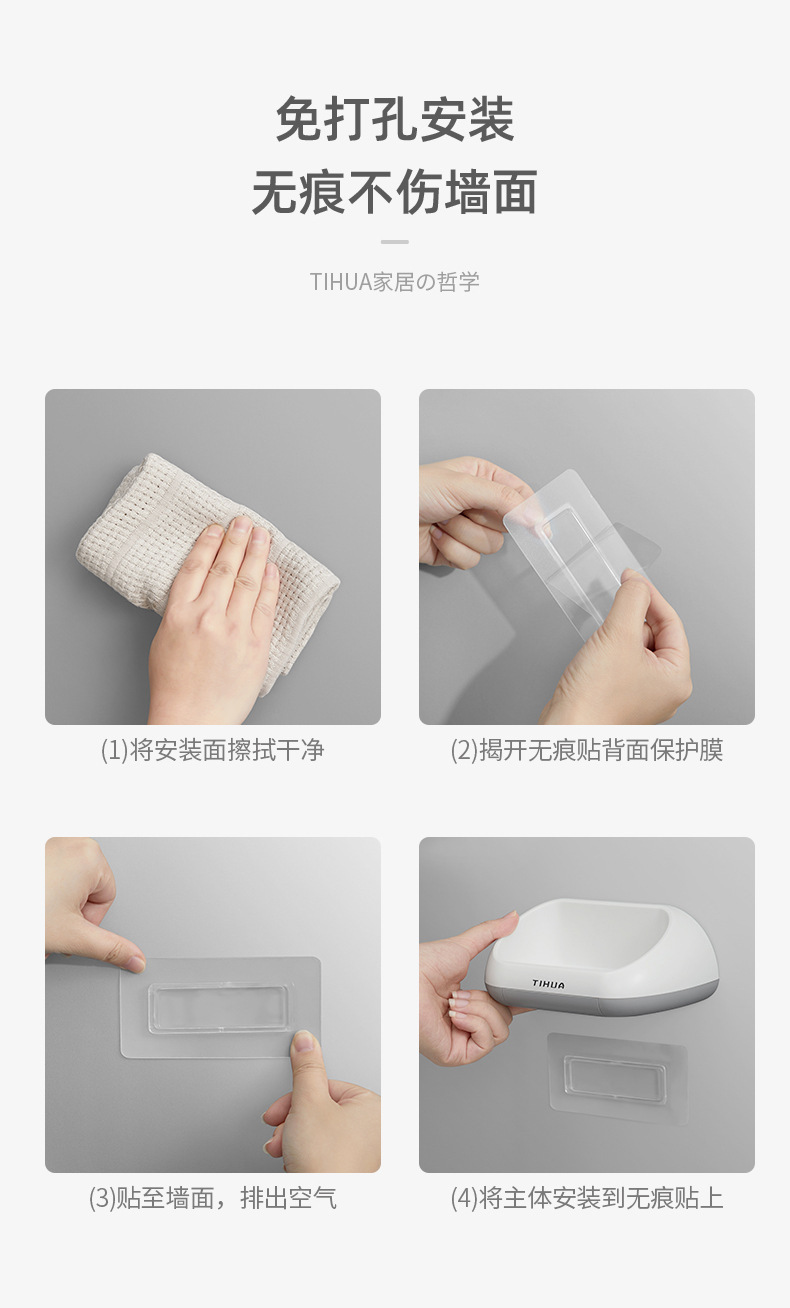 免打孔安装
无痕不伤墙面

TIHUA家居の哲学

(1)将安装面擦拭干净

(2)揭开无痕贴背面保护膜

(3)贴至墙面，排出空气

TIHUA

(4)将主体安装到无痕贴上