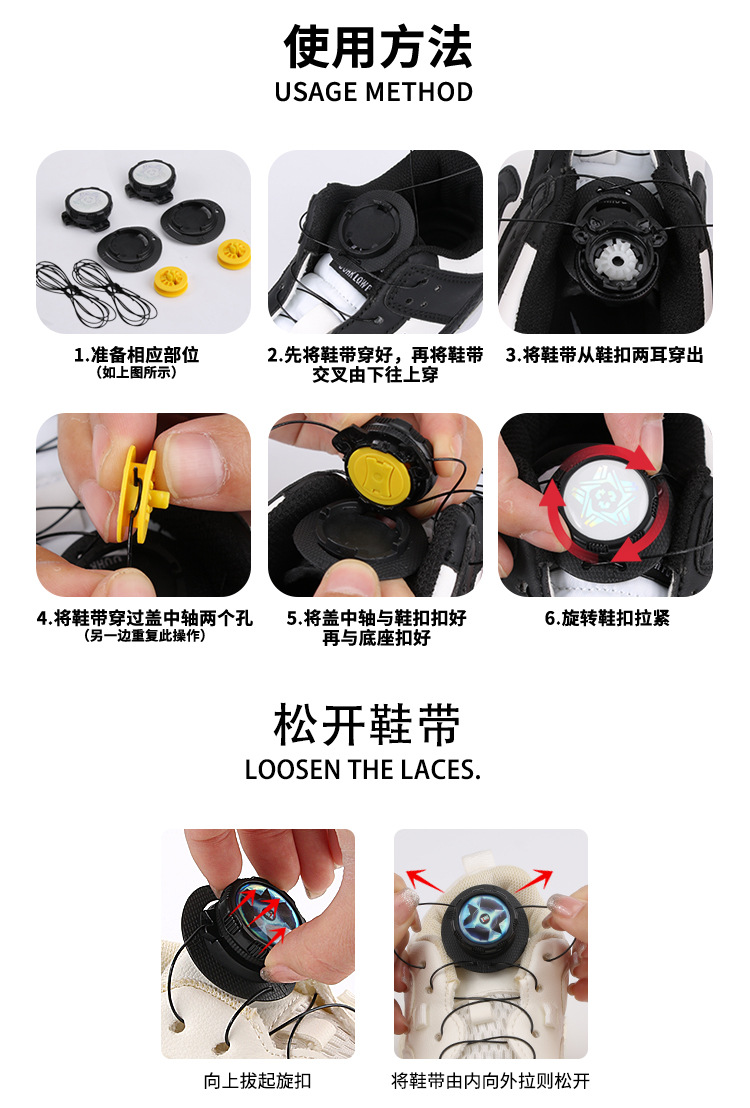 使用方法
USAGE METHOD

1.准备相应部位
(如上图所示)

2.先将鞋带穿好,再将鞋带交叉由下往上穿

3.将鞋带从鞋扣两耳穿出

4.将鞋带穿过盖中轴两个孔
(另一边重复此操作)

5.将盖中轴与鞋扣扣好再与底座扣好

6.旋转鞋扣拉紧

松开鞋带
LOOSEN THE LACES.

向上拔起旋扣

将鞋带由内向外拉则松开