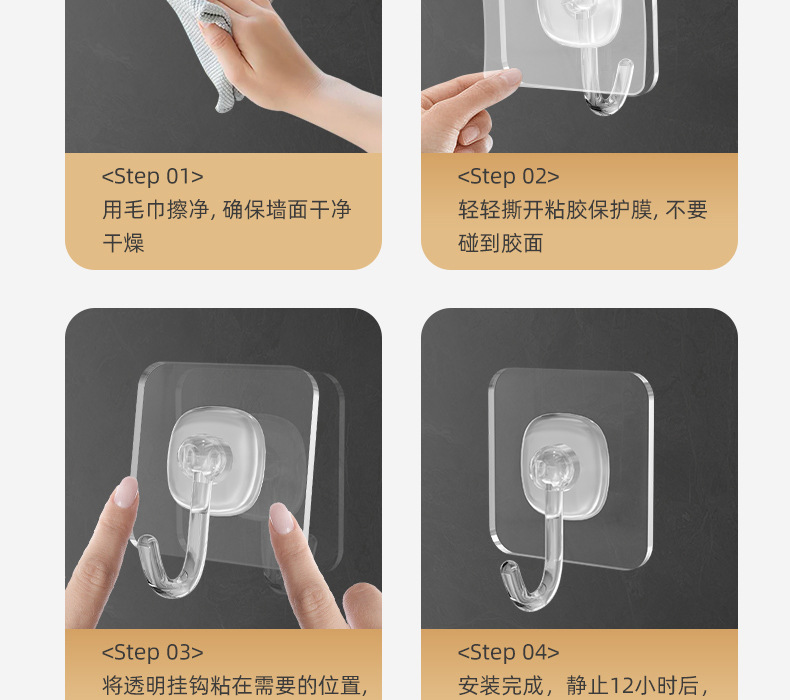 <Step 01>
用毛巾擦净, 确保墙面干净干燥

<Step 02>
轻轻撕开粘胶保护膜, 不要碰到胶面

<Step 03>
将透明挂钩粘在需要的位置,

<Step 04>
安装完成，静止12小时后，