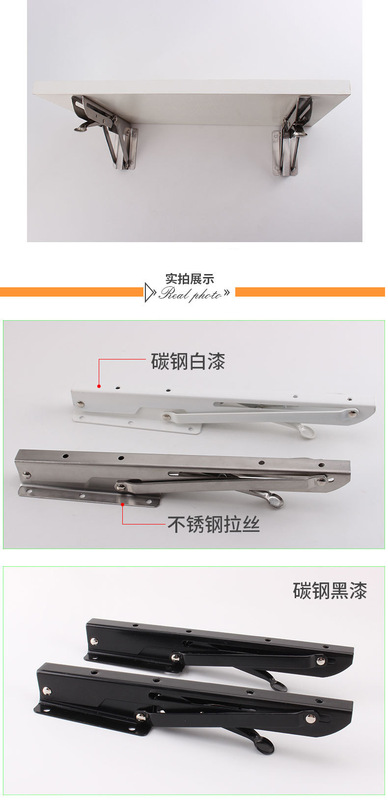 实拍展示
Real photo

碳钢白漆

不锈钢拉丝

碳钢黑漆