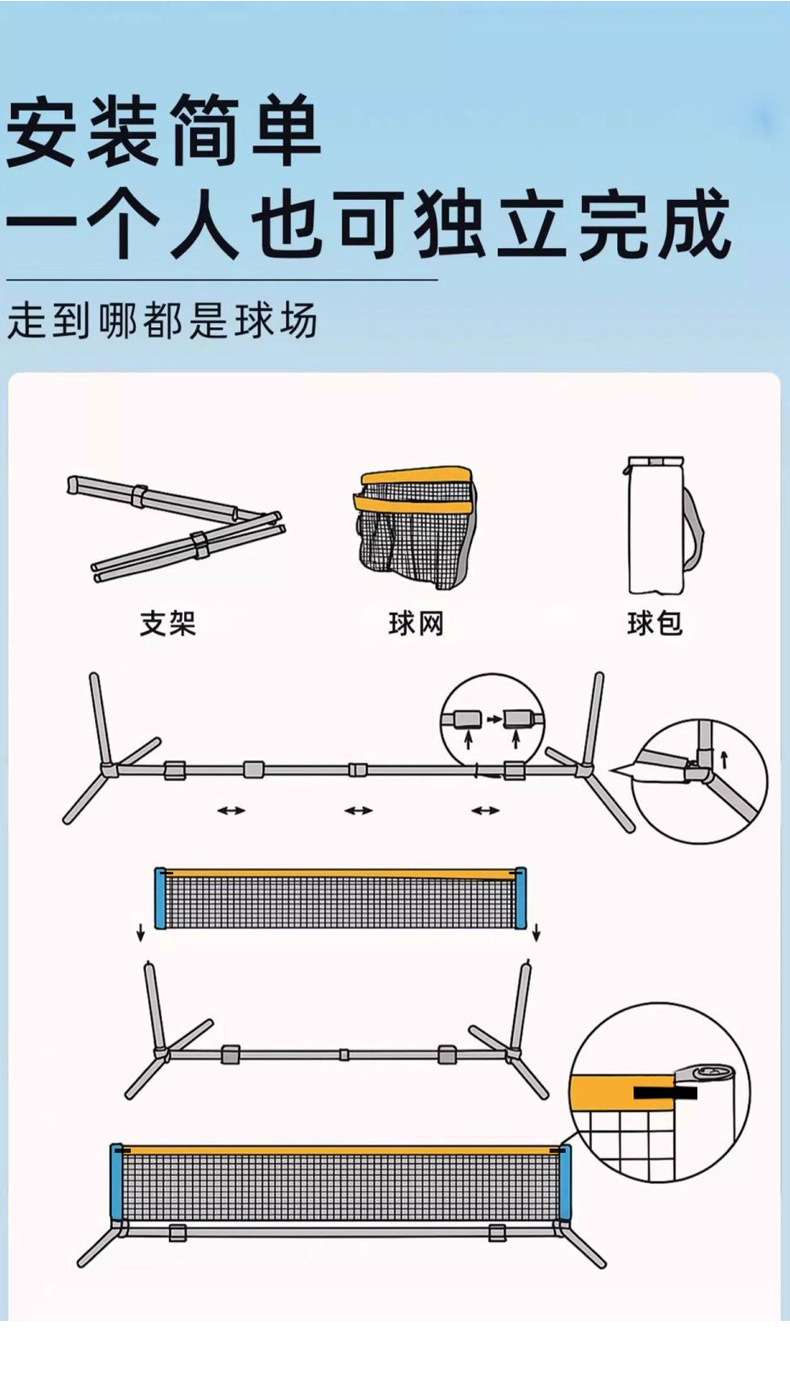 安装简单
一个人也可独立完成

走到哪都是球场

支架

球网

球包